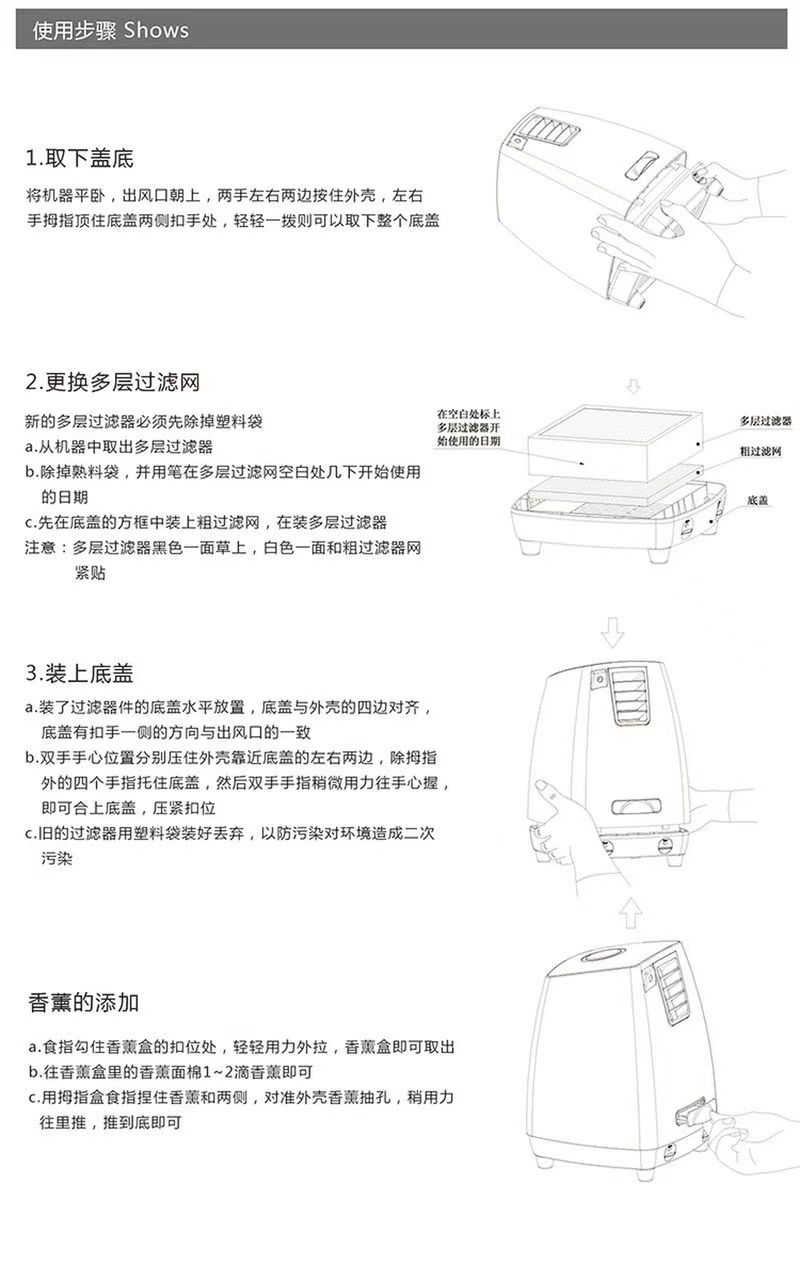 使用步骤 Shows

1.取下盖底

将机器平卧，出风口朝上，两手左右两边按住外壳，左右手拇指顶住底盖两侧扣手处，轻轻一拨则可以取下整个底盖

2.更换多层过滤网

新的多层过滤器必须先除掉塑料袋
a.从机器中取出多层过滤器
b.除掉熟料袋，并用笔在多层过滤网空白处几下开始使用的日期
c.先在底盖的方框中装上粗过滤网，在装多层过滤器
注意：多层过滤器黑色一面草上，白色一面和粗过滤器网紧贴

在空白处标上多层过滤器开始使用的日期
多层过滤器
粗过滤网
底盖

3.装上底盖

a.装了过滤器件的底盖水平放置，底盖与外壳的四边对齐，底盖有扣手一侧的方向与出风口的一致
b.双手手心位置分别压住外壳靠近底盖的左右两边，除拇指外的四个手指托住底盖，然后双手手指稍微用力往手心握，即可合上底盖，压紧扣位
c.旧的过滤器用塑料袋装好丢弃，以防污染对环境造成二次污染

香薰的添加

a.食指勾住香薰盒的扣位处，轻轻用力外拉，香薰盒即可取出
b.往香薰盒里的香薰面棉1~2滴香薰即可
c.用拇指盒食指捏住香薰和两侧，对准外壳香薰抽孔，稍用力往里推，推到底即可