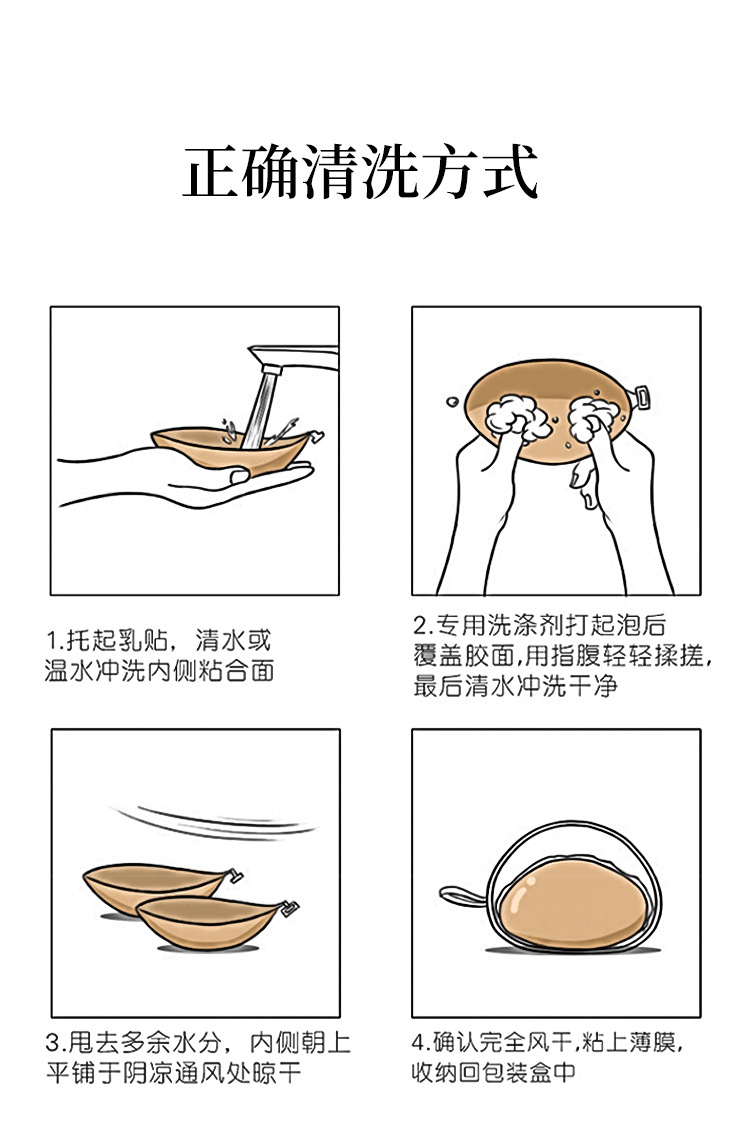 正确清洗方式

1.托起乳贴，清水或温水冲洗内侧粘合面

2.专用洗涤剂打起泡后覆盖胶面,用指腹轻轻揉搓,最后清水冲洗干净

3.甩去多余水分，内侧朝上平铺于阴凉通风处晾干

4.确认完全风干,粘上薄膜,收纳回包装盒中