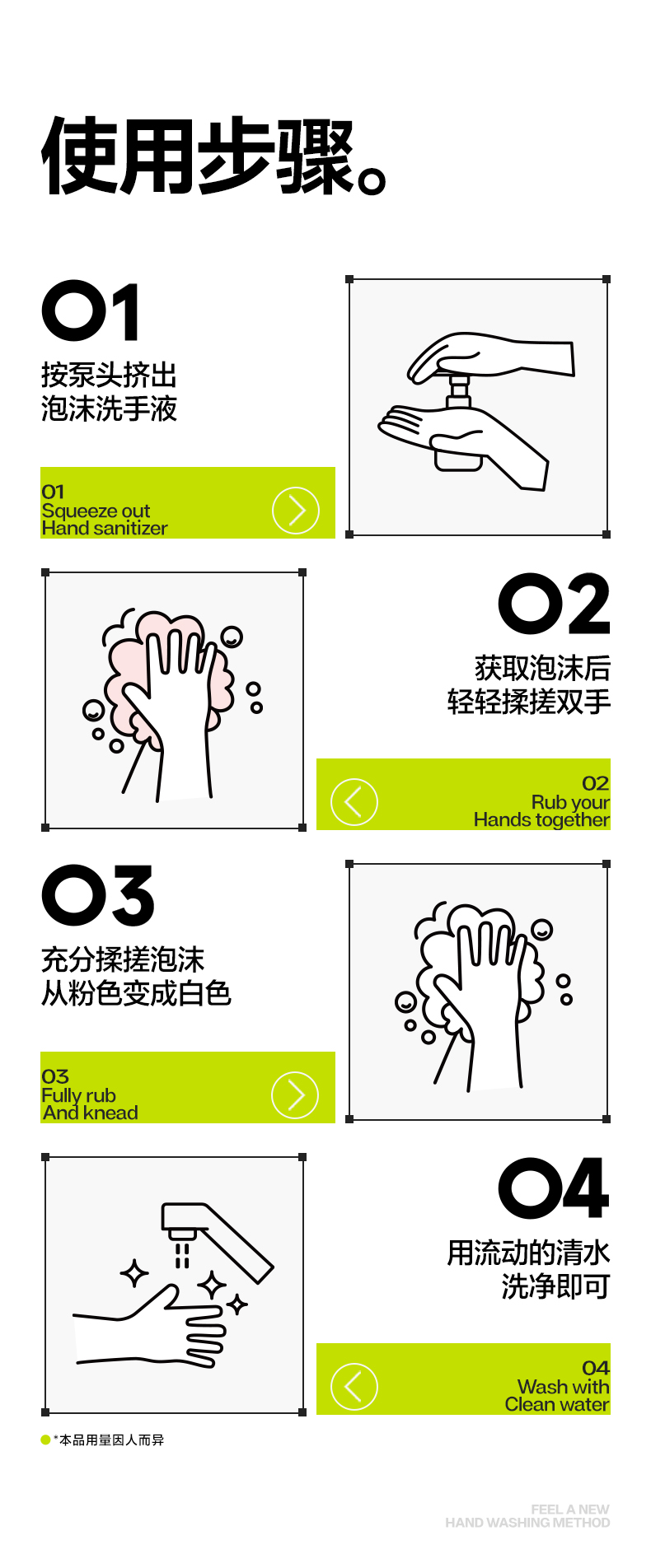 使用步骤。

01

按泵头挤出
泡沫洗手液

01
Squeeze out
Hand sanitizer

02

获取泡沫后
轻轻揉搓双手

02
Rub your
Hands together

03

充分揉搓泡沫
从粉色变成白色

03
Fully rub
And knead

04

用流动的清水
洗净即可

04
Wash with
Clean water

*本品用量因人而异

FEEL A NEW
HAND WASHING METHOD