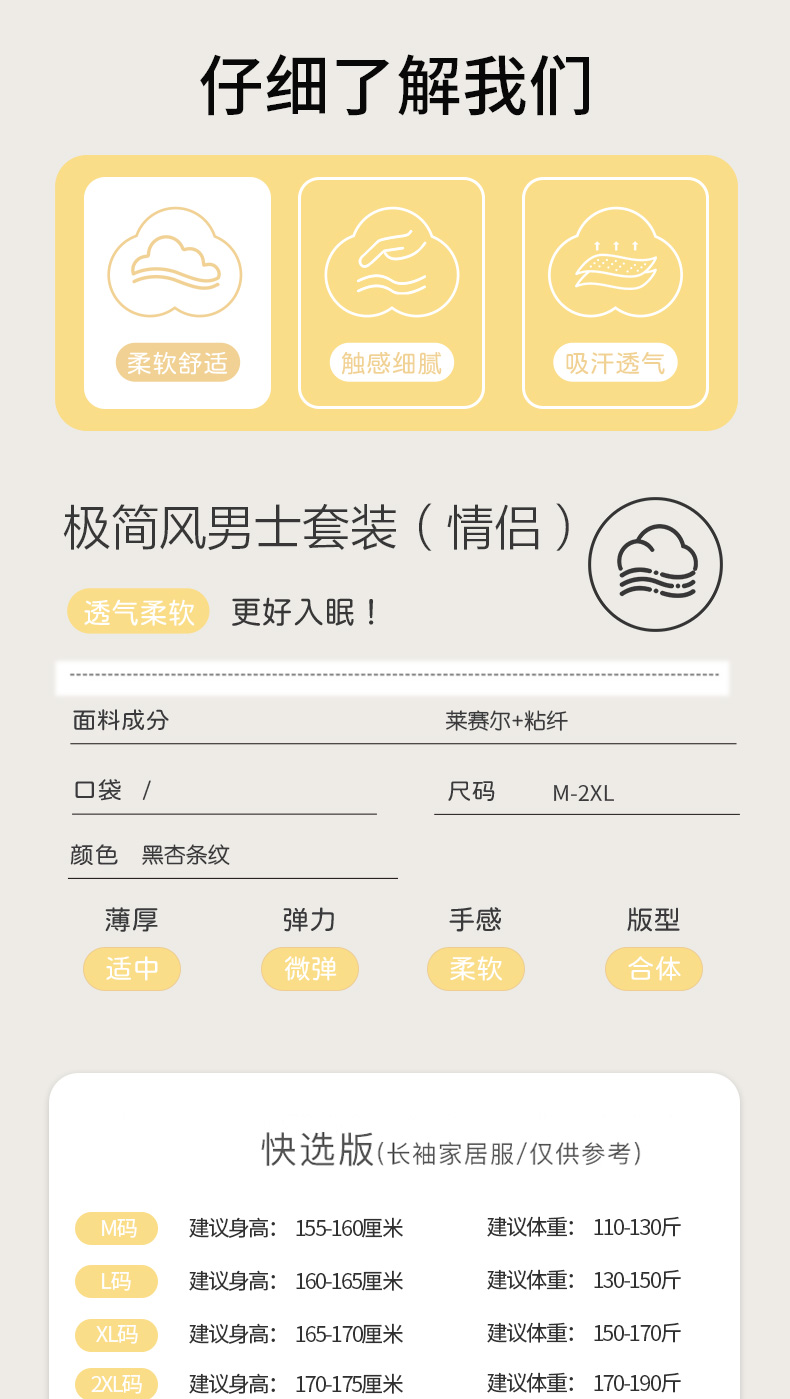 仔细了解我们

柔软舒适

触感细腻

吸汗透气

极简风男士套装（情侣）

透气柔软 更好入眠！

面料成分 莱赛尔+粘纤

口袋 /

尺码 M-2XL

颜色 黑杏条纹

薄厚
适中

弹力
微弹

手感
柔软

版型
合体

快选版(长袖家居服/仅供参考)

M码 建议身高: 155-160厘米 建议体重: 110-130斤

L码 建议身高: 160-165厘米 建议体重: 130-150斤

XL码 建议身高: 165-170厘米 建议体重: 150-170斤

2XL码 建议身高: 170-175厘米 建议体重: 170-190斤