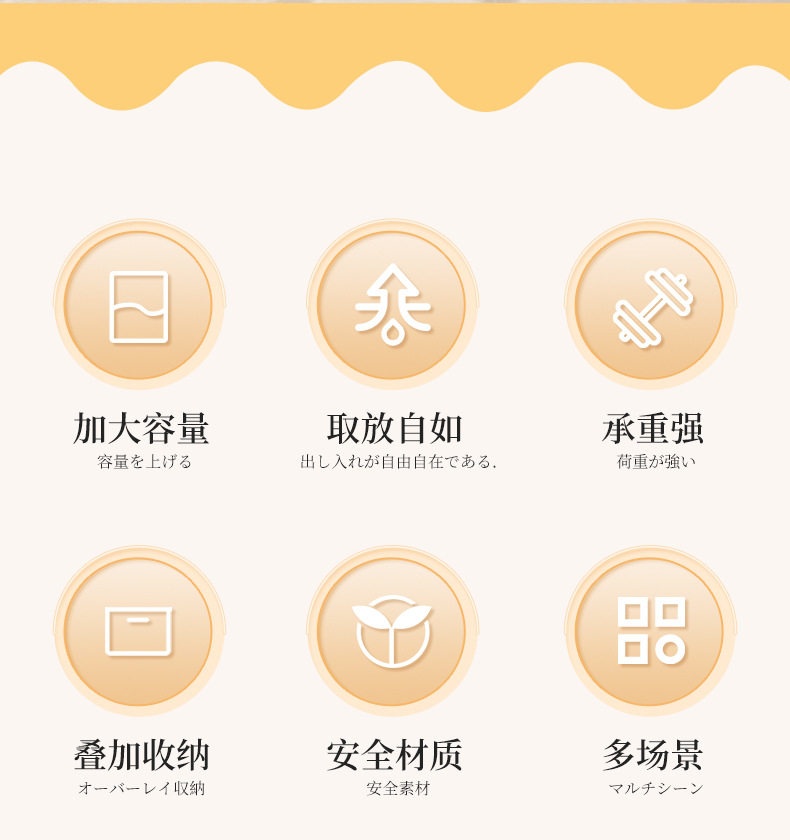 加大容量
容量を上げる

取放自如
出し入れが自由自在である.

承重强
荷重が強い

叠加收纳
オーバーレイ収納

安全材质
安全素材

多场景
マルチシーン