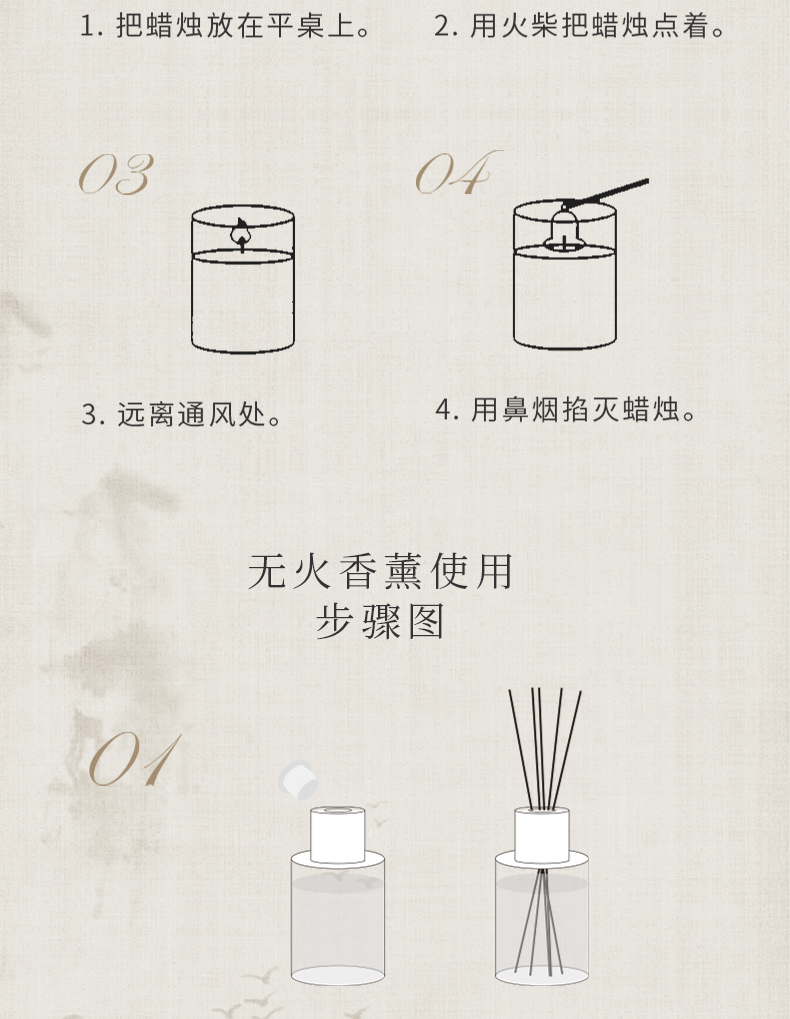 1. 把蜡烛放在平桌上。

2. 用火柴把蜡烛点着。

03

04

3. 远离通风处。

4. 用鼻烟掐灭蜡烛。

无火香薰使用
步骤图

01