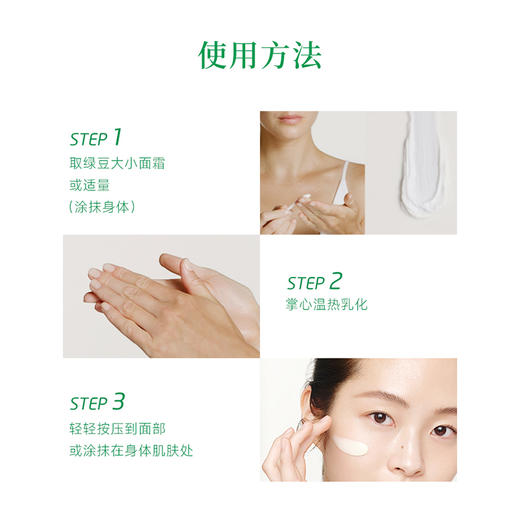 使用方法

STEP 1
取绿豆大小面霜
或适量
（涂抹身体）

STEP 2
掌心温热乳化

STEP 3
轻轻按压到面部
或涂抹在身体肌肤处