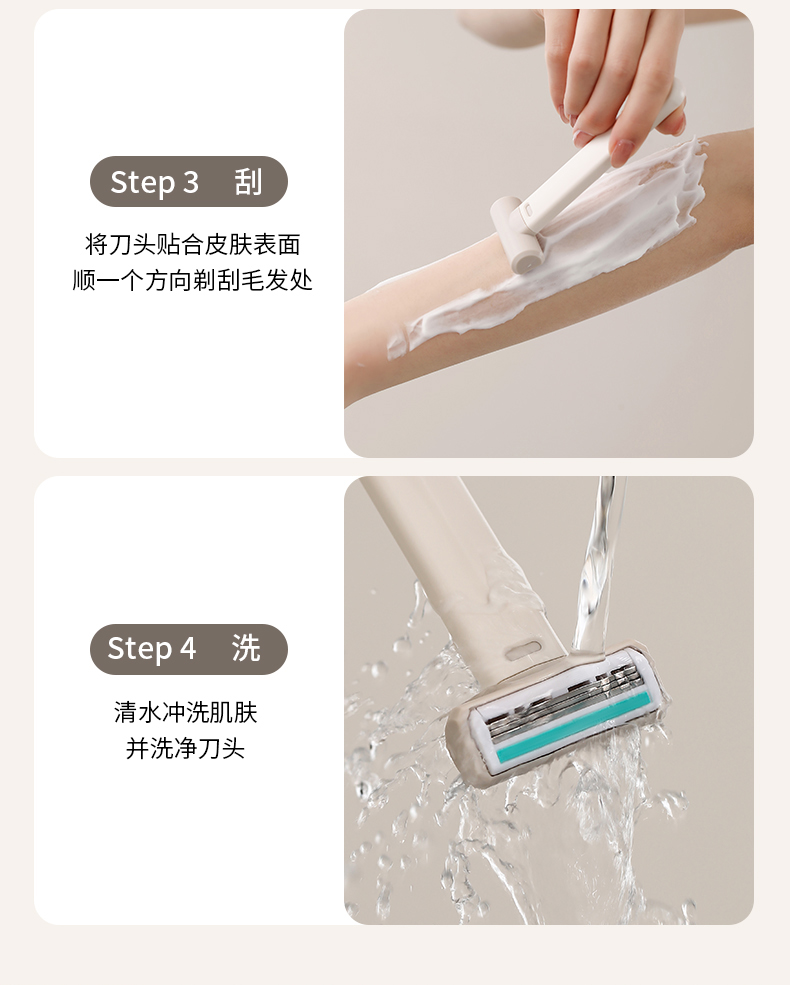 Step 3 刮

将刀头贴合皮肤表面
顺一个方向剃刮毛发处

Step 4 洗

清水冲洗肌肤
并洗净刀头