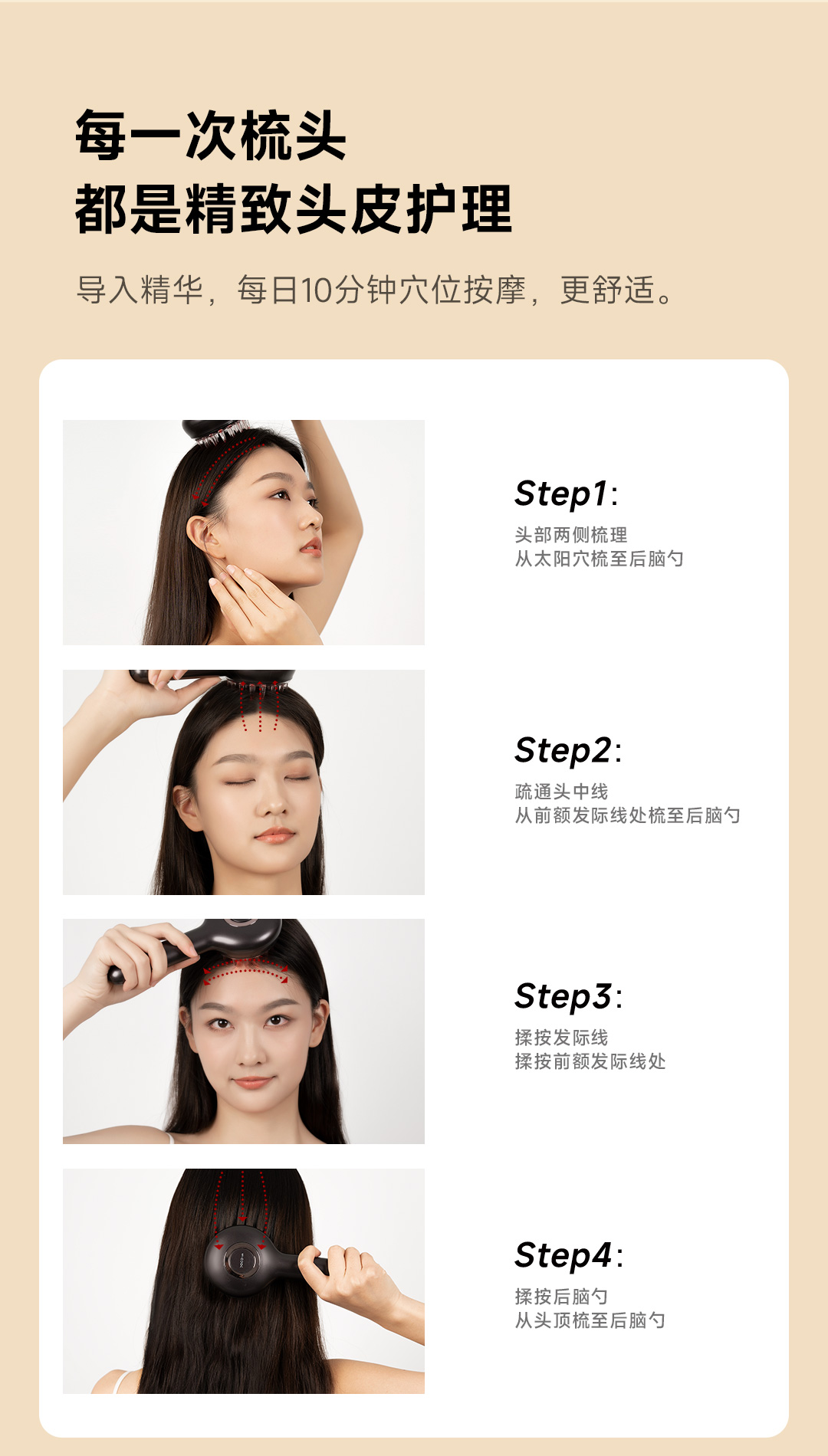 每一次梳头
都是精致头皮护理

导入精华，每日10分钟穴位按摩，更舒适。

Step1:
头部两侧梳理
从太阳穴梳至后脑勺

Step2:
疏通头中线
从前额发际线处梳至后脑勺

Step3:
揉按发际线
揉按前额发际线处

Step4:
揉按后脑勺
从头顶梳至后脑勺