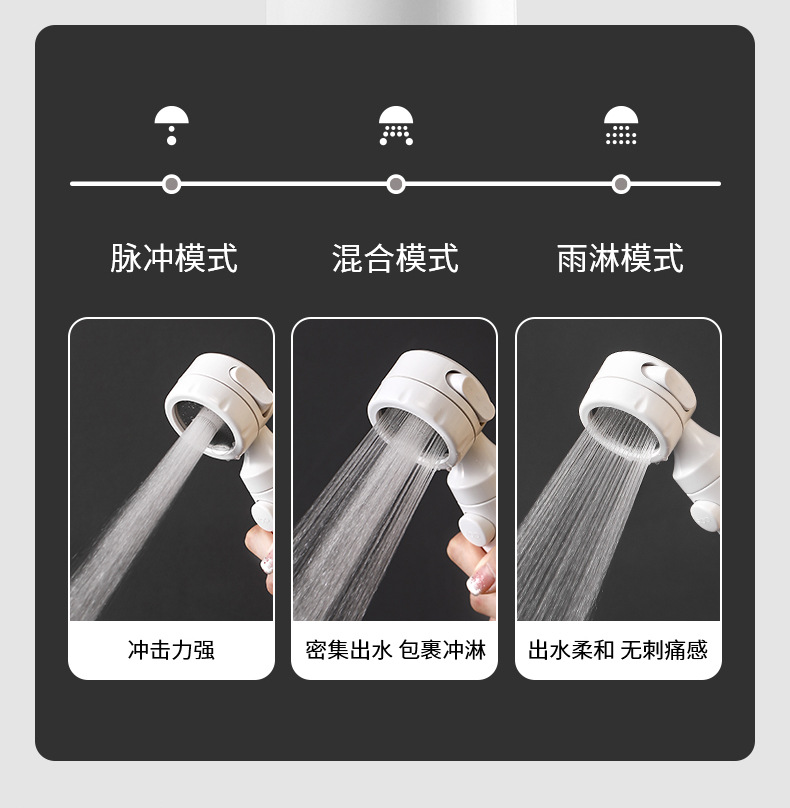 脉冲模式

混合模式

雨淋模式

冲击力强

密集出水 包裹冲淋

出水柔和 无刺痛感