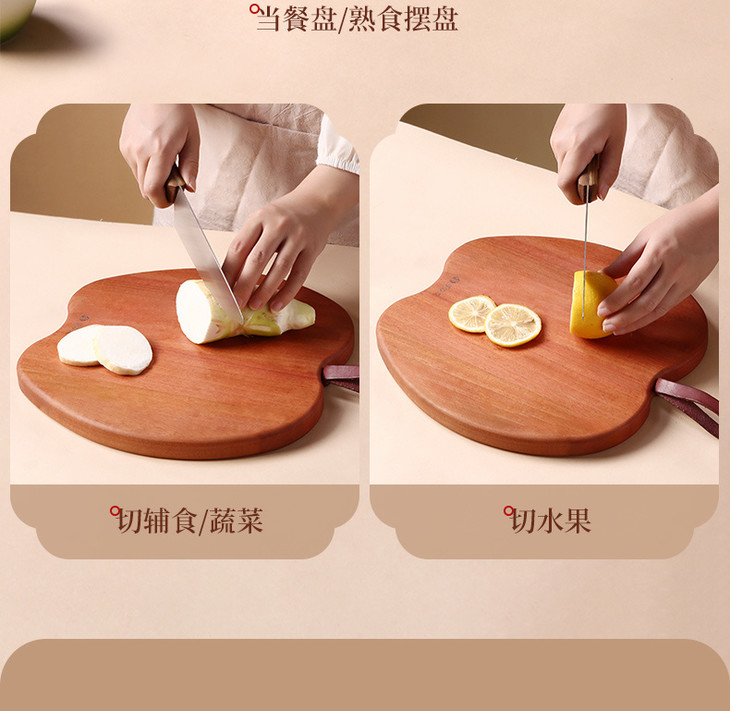 当餐盘/熟食摆盘

切辅食/蔬菜

切水果