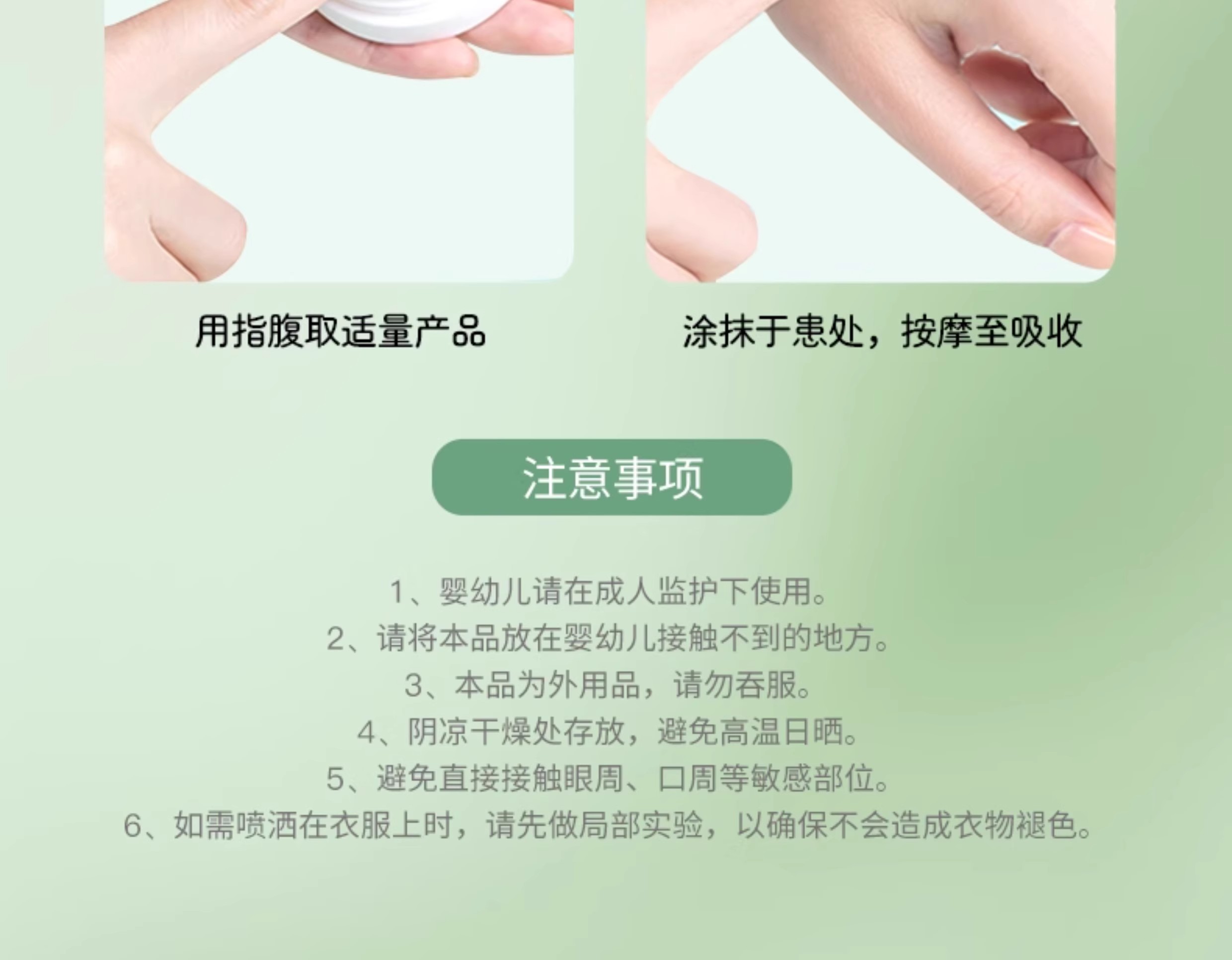 用指腹取适量产品

涂抹于患处，按摩至吸收

注意事项

1、婴幼儿请在成人监护下使用。
2、请将本品放在婴幼儿接触不到的地方。
3、本品为外用品，请勿吞服。
4、阴凉干燥处存放，避免高温日晒。
5、避免直接接触眼周、口周等敏感部位。
6、如需喷洒在衣服上时，请先做局部实验，以确保不会造成衣物褪色。