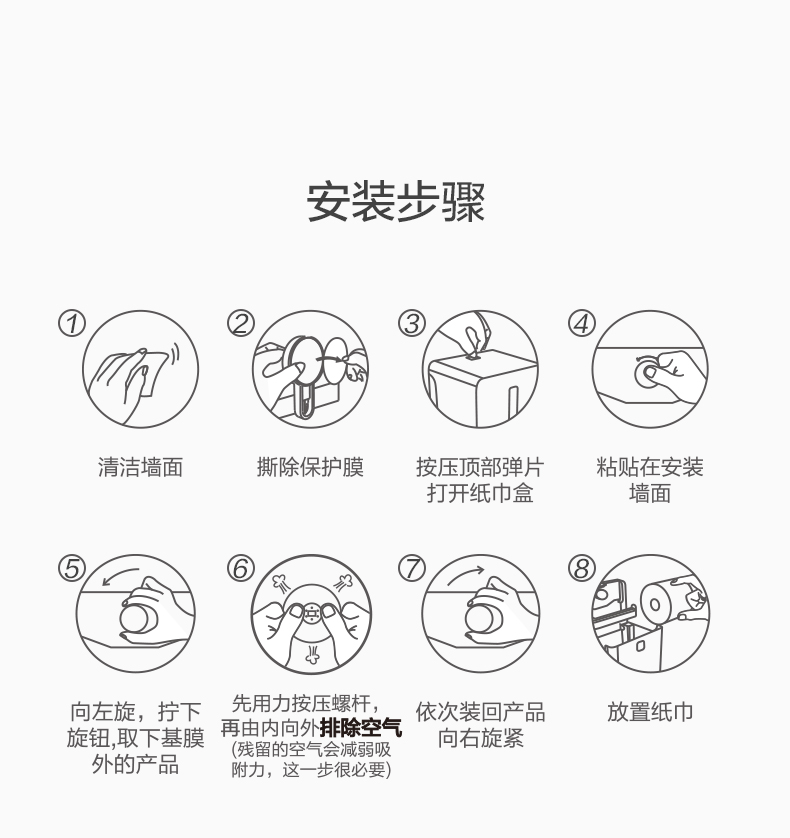 安装步骤

①
清洁墙面

②
撕除保护膜

③
按压顶部弹片打开纸巾盒

④
粘贴在安装墙面

⑤
向左旋，拧下旋钮,取下基膜外的产品

⑥
先用力按压螺杆，再由内向外排除空气
(残留的空气会减弱吸附力，这一步很必要)

⑦
依次装回产品向右旋紧

⑧
放置纸巾