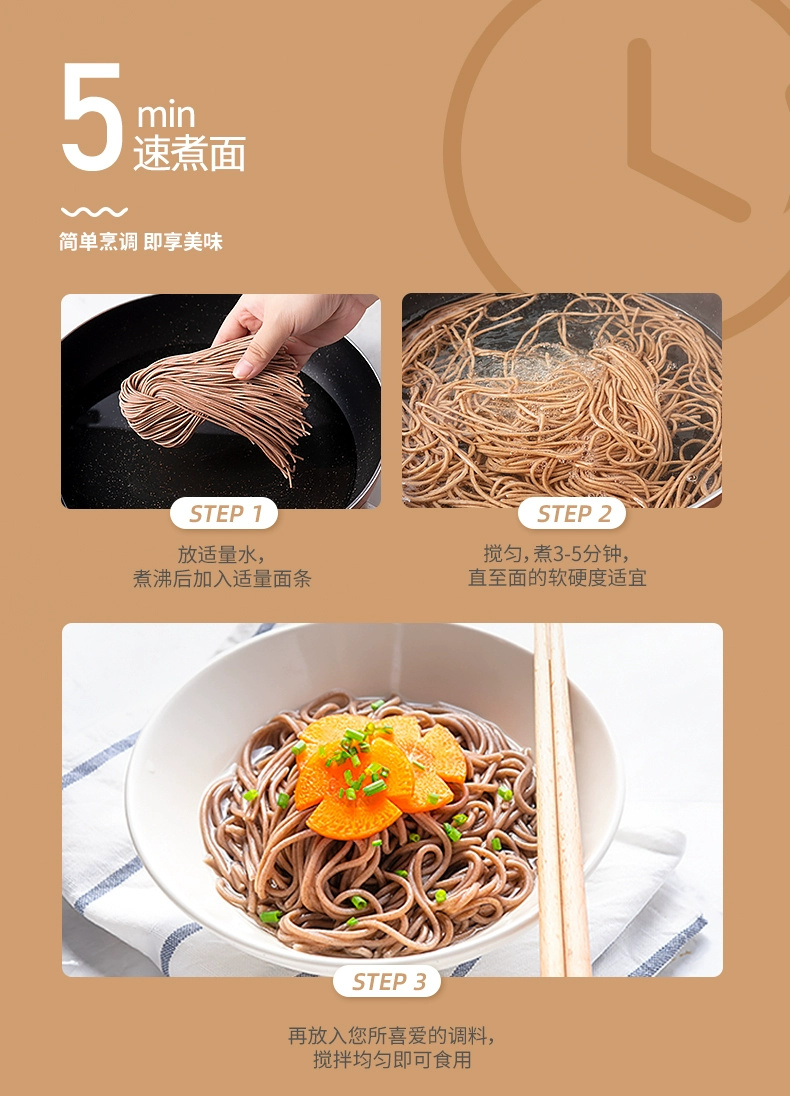 5 min
速煮面

简单烹调 即享美味

STEP 1

放适量水，
煮沸后加入适量面条

STEP 2

搅匀，煮3-5分钟，
直至面的软硬度适宜

STEP 3

再放入您所喜爱的调料，
搅拌均匀即可食用