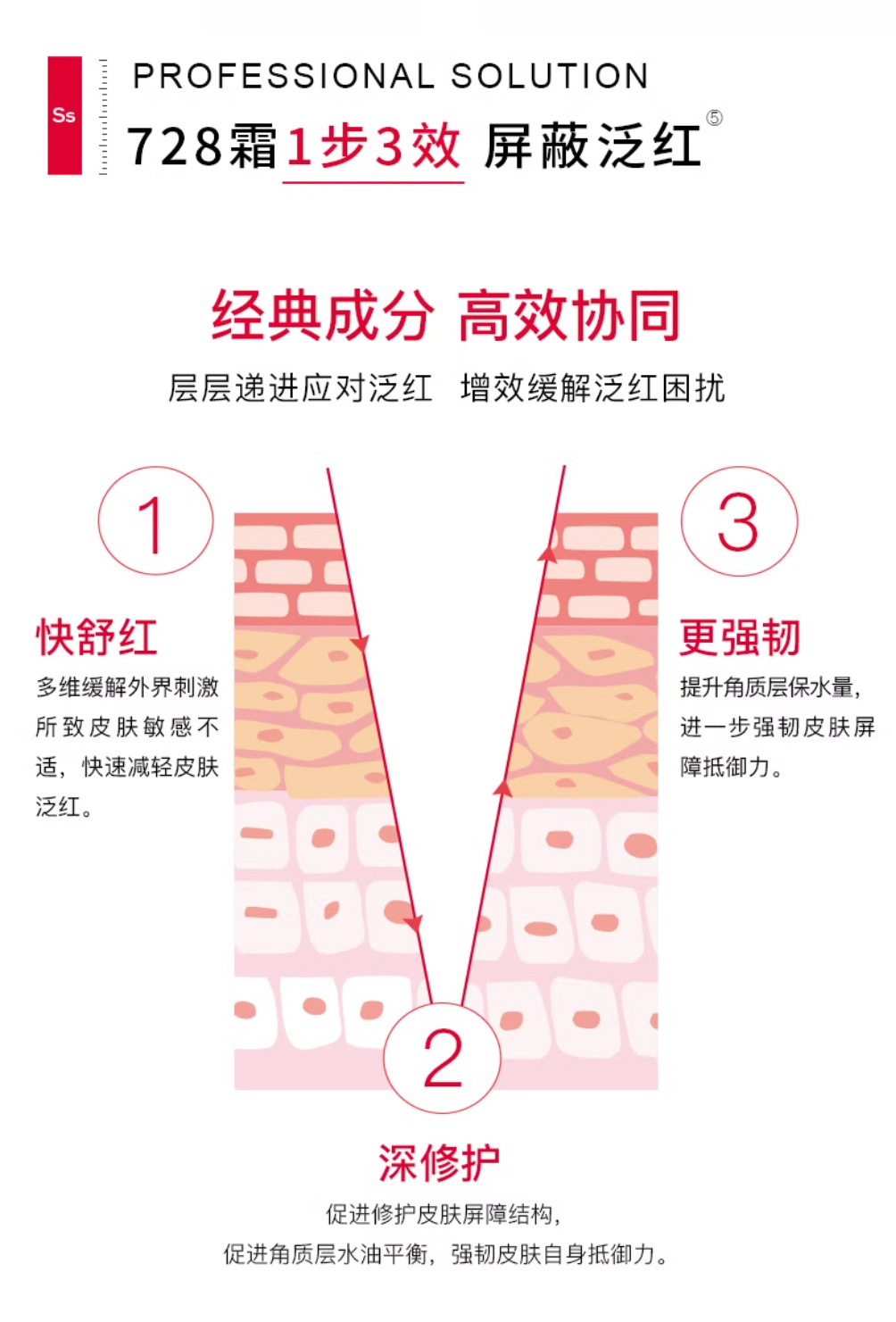 Ss

PROFESSIONAL SOLUTION

728霜1步3效 屏蔽泛红⑤

经典成分 高效协同

层层递进应对泛红 增效缓解泛红困扰

1

快舒红

多维缓解外界刺激所致皮肤敏感不适，快速减轻皮肤泛红。

3

更强韧

提升角质层保水量，进一步强韧皮肤屏障抵御力。

2

深修护

促进修护皮肤屏障结构，

促进角质层水油平衡，强韧皮肤自身抵御力。