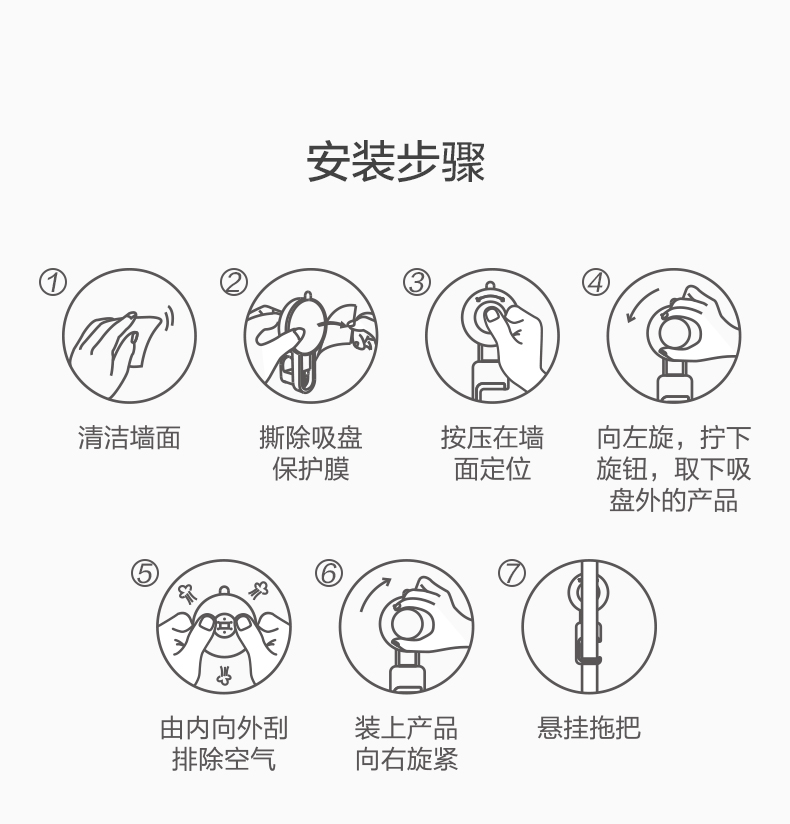 安装步骤

①
清洁墙面

②
撕除吸盘保护膜

③
按压在墙面定位

④
向左旋，拧下旋钮，取下吸盘外的产品

⑤
由内向外刮排除空气

⑥
装上产品向右旋紧

⑦
悬挂拖把