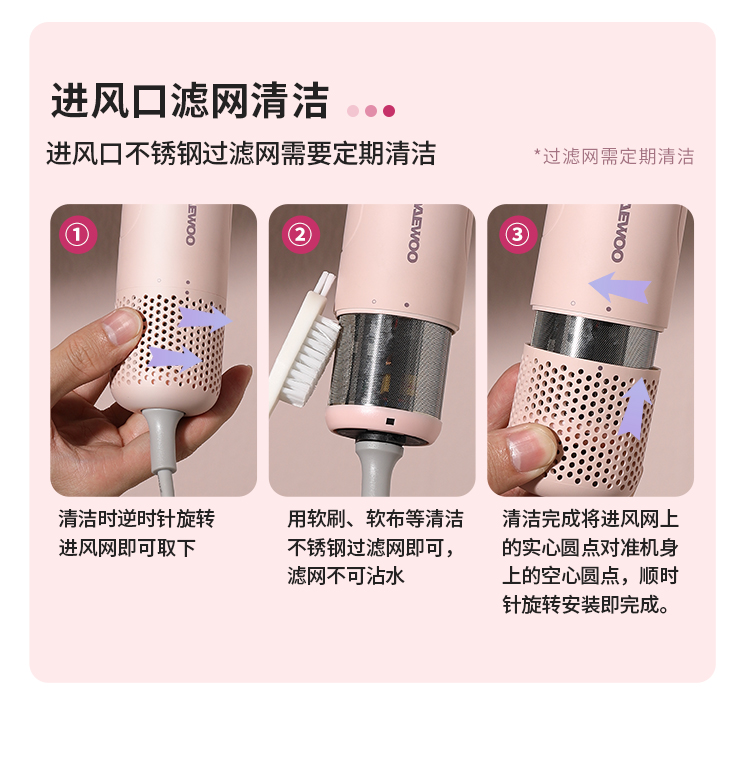 进风口滤网清洁

进风口不锈钢过滤网需要定期清洁

*过滤网需定期清洁

①

AEWOO

清洁时逆时针旋转进风网即可取下

②

AEWOO

用软刷、软布等清洁不锈钢过滤网即可，滤网不可沾水

③

AEWOO

清洁完成将进风网上的实心圆点对准机身上的空心圆点，顺时针旋转安装即完成。