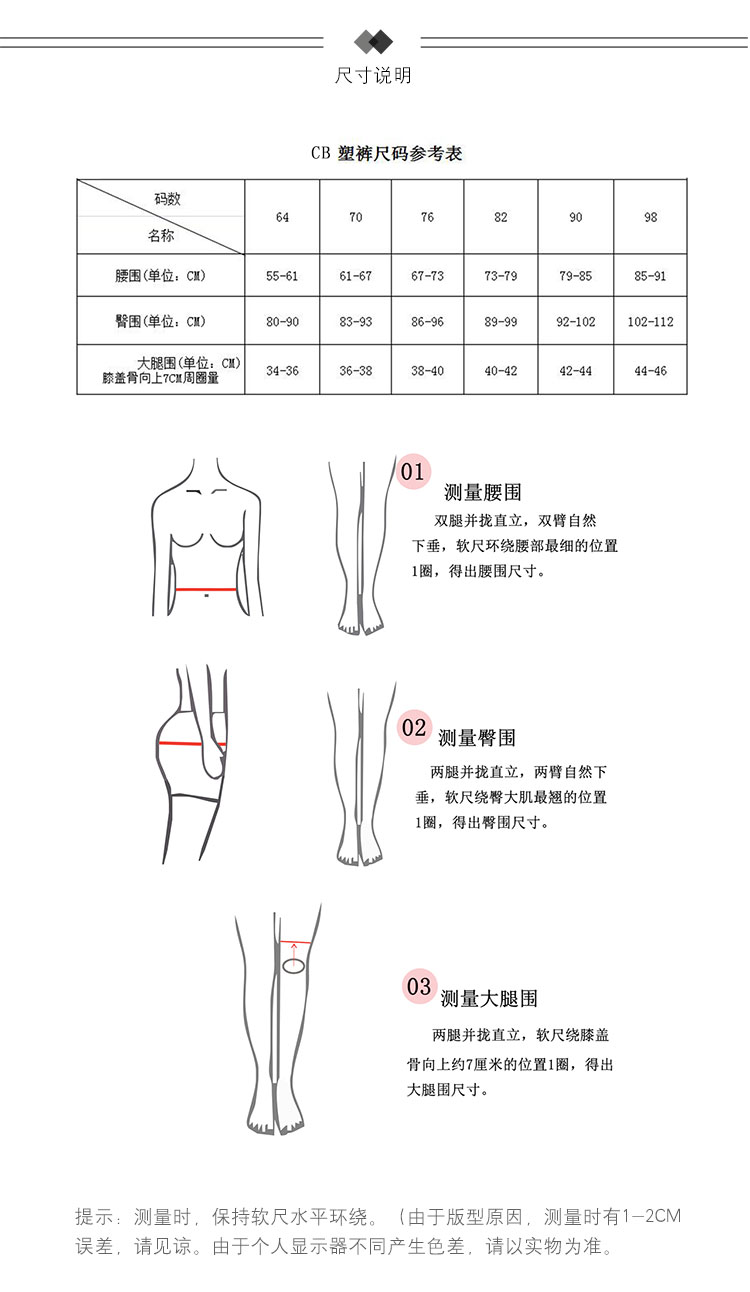 尺寸说明

CB 塑裤尺码参考表

| 码数 / 名称 | 64 | 70 | 76 | 82 | 90 | 98 |
|---|---|---|---|---|---|---|
| 腰围(单位：CM) | 55-61 | 61-67 | 67-73 | 73-79 | 79-85 | 85-91 |
| 臀围(单位：CM) | 80-90 | 83-93 | 86-96 | 89-99 | 92-102 | 102-112 |
| 大腿围(单位：CM) 膝盖骨向上7CM周圈量 | 34-36 | 36-38 | 38-40 | 40-42 | 42-44 | 44-46 |

01
测量腰围
双腿并拢直立，双臂自然下垂，软尺环绕腰部最细的位置1圈，得出腰围尺寸。

02
测量臀围
两腿并拢直立，两臂自然下垂，软尺绕臀大肌最翘的位置1圈，得出臀围尺寸。

03
测量大腿围
两腿并拢直立，软尺绕膝盖骨向上约7厘米的位置1圈，得出大腿围尺寸。

提示：测量时，保持软尺水平环绕。（由于版型原因，测量时有1—2CM误差，请见谅。由于个人显示器不同产生色差，请以实物为准。