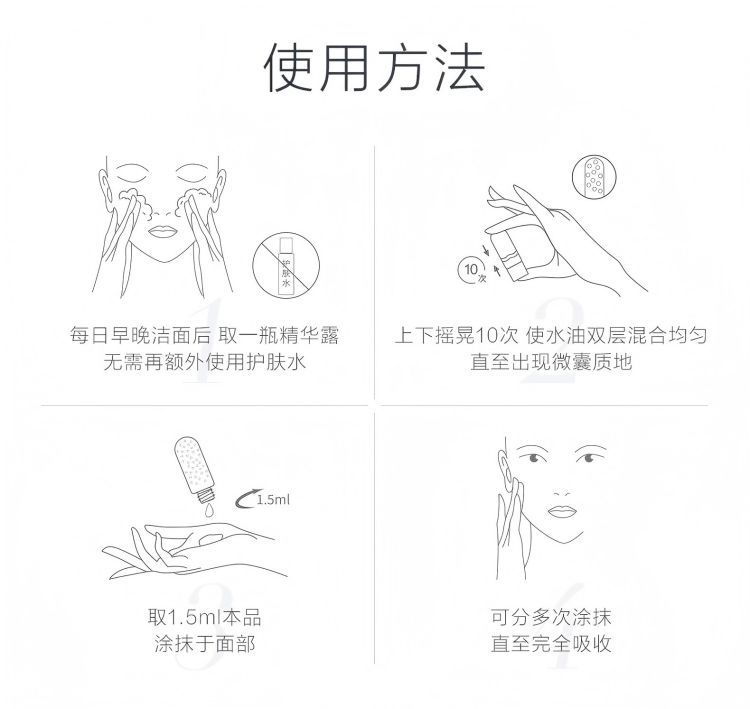 使用方法

护肤水

1

每日早晚洁面后 取一瓶精华露
无需再额外使用护肤水

10次

2

上下摇晃10次 使水油双层混合均匀
直至出现微囊质地

1.5ml

3

取1.5ml本品
涂抹于面部

4

可分多次涂抹
直至完全吸收