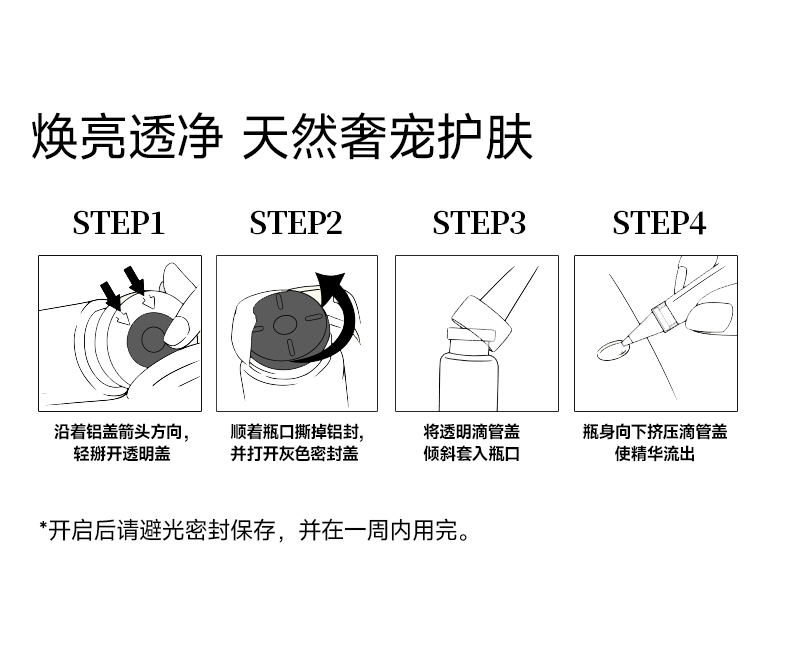 焕亮透净 天然奢宠护肤

STEP1

沿着铝盖箭头方向，轻掰开透明盖

STEP2

顺着瓶口撕掉铝封，并打开灰色密封盖

STEP3

将透明滴管盖倾斜套入瓶口

STEP4

瓶身向下挤压滴管盖使精华流出

*开启后请避光密封保存，并在一周内用完。