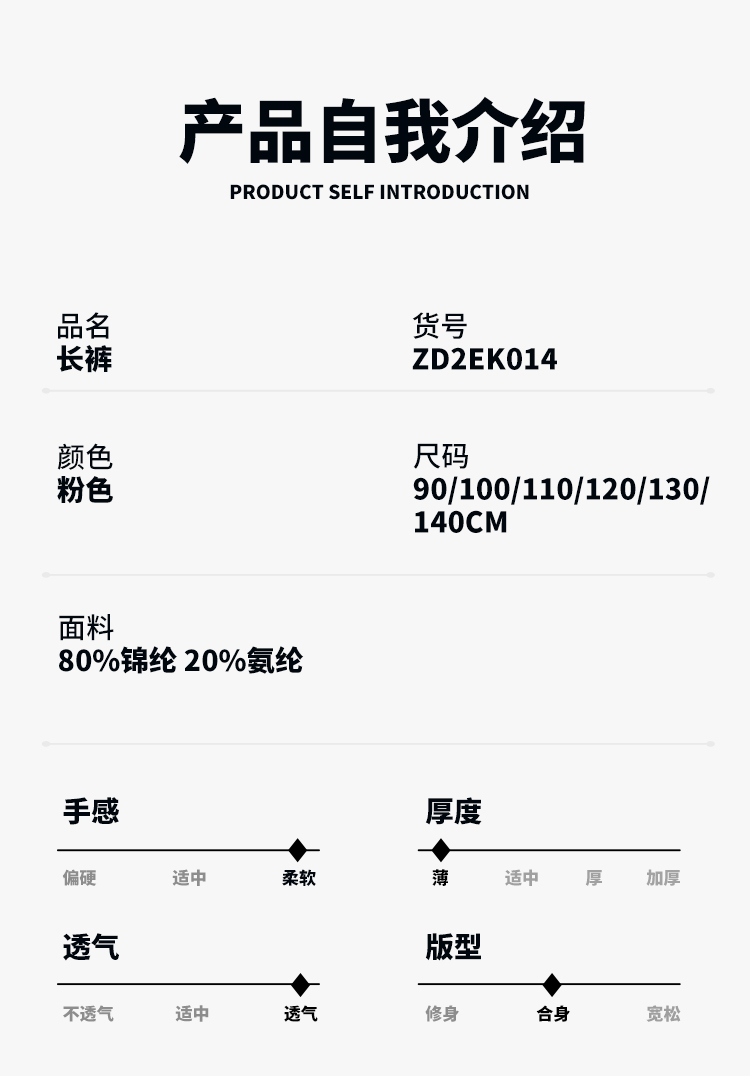 产品自我介绍
PRODUCT SELF INTRODUCTION

品名
长裤

货号
ZD2EK014

颜色
粉色

尺码
90/100/110/120/130/140CM

面料
80%锦纶 20%氨纶

手感
偏硬 适中 柔软

厚度
薄 适中 厚 加厚

透气
不透气 适中 透气

版型
修身 合身 宽松