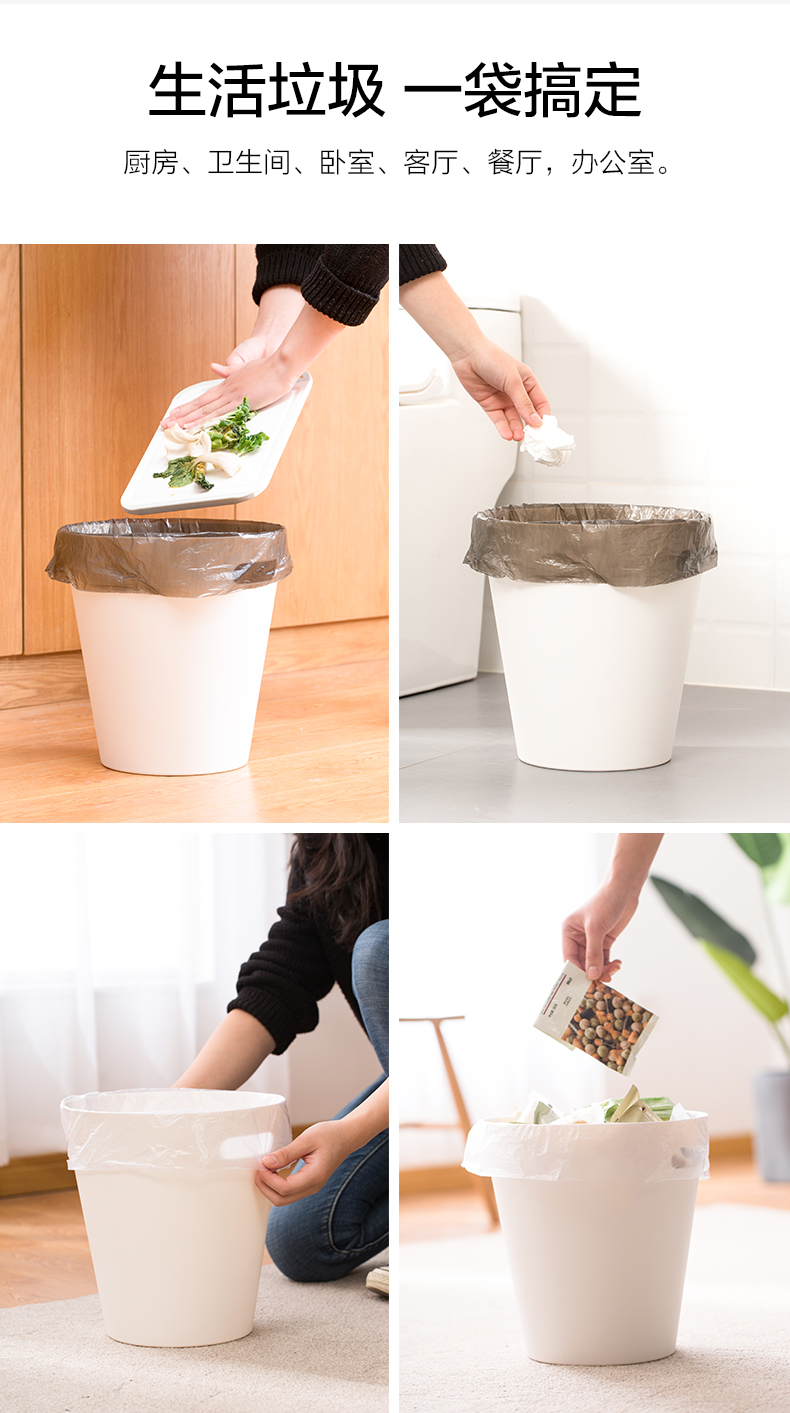 生活垃圾 一袋搞定

厨房、卫生间、卧室、客厅、餐厅，办公室。