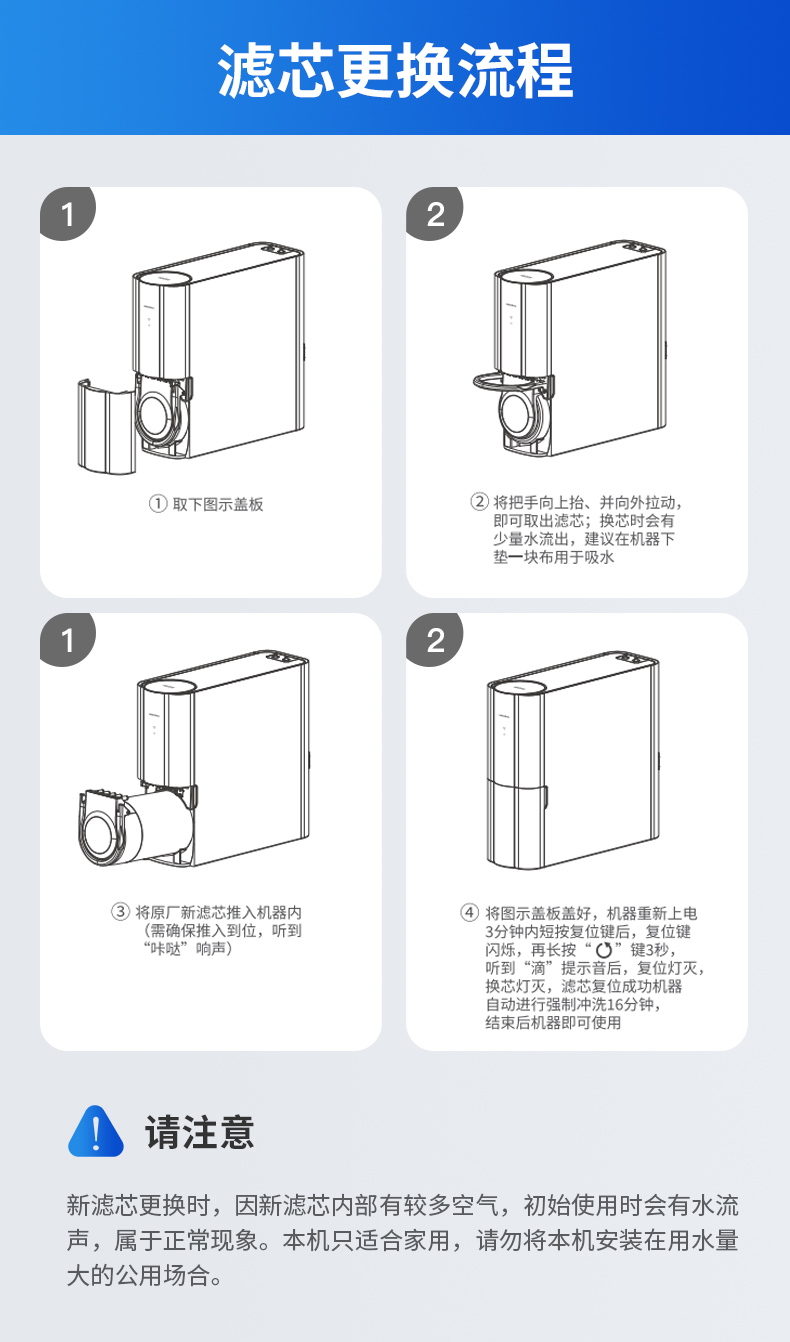 滤芯更换流程

1

① 取下图示盖板

2

② 将把手向上抬、并向外拉动，即可取出滤芯；换芯时会有少量水流出，建议在机器下垫一块布用于吸水

1

③ 将原厂新滤芯推入机器内（需确保推入到位，听到“咔哒”响声）

2

④ 将图示盖板盖好，机器重新上电3分钟内短按复位键后，复位键闪烁，再长按“ ”键3秒，听到“滴”提示音后，复位灯灭，换芯灯灭，滤芯复位成功机器自动进行强制冲洗16分钟，结束后机器即可使用

请注意

新滤芯更换时，因新滤芯内部有较多空气，初始使用时会有水流声，属于正常现象。本机只适合家用，请勿将本机安装在用水量大的公用场合。