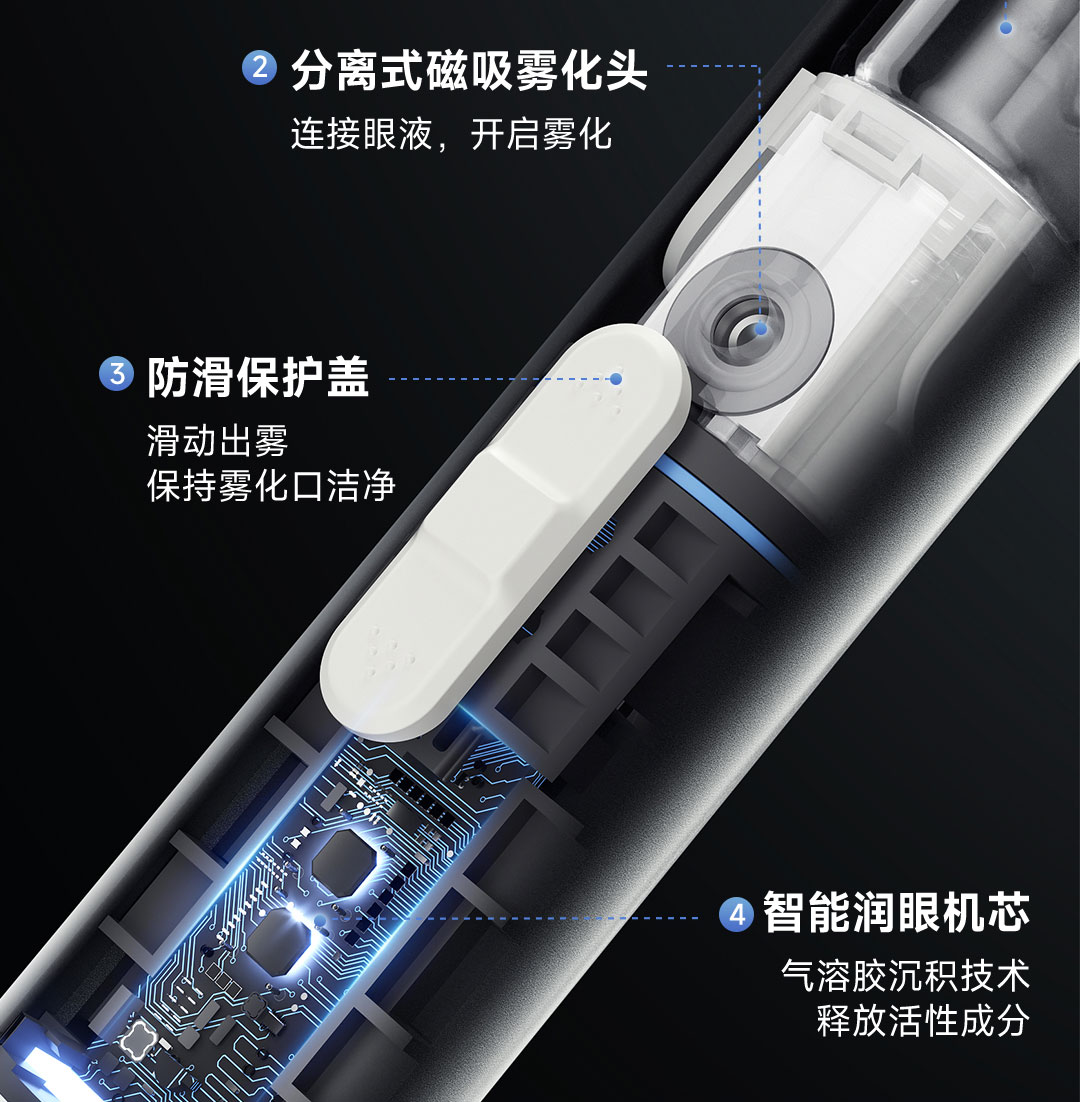 2 分离式磁吸雾化头

连接眼液，开启雾化

3 防滑保护盖

滑动出雾
保持雾化口洁净

4 智能润眼机芯

气溶胶沉积技术
释放活性成分