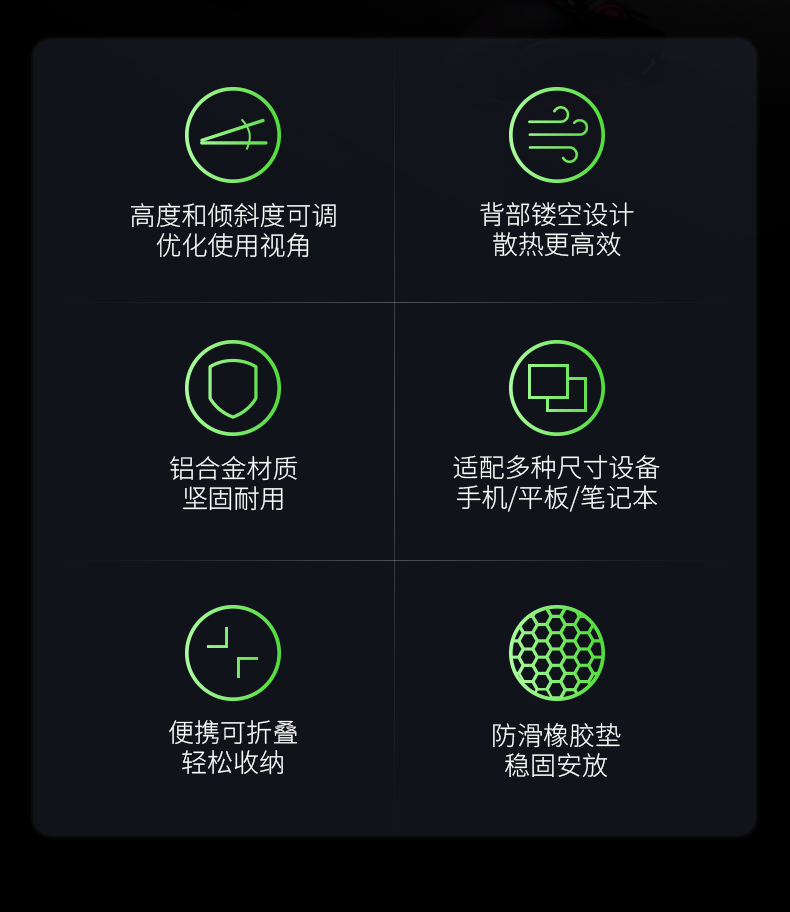 高度和倾斜度可调
优化使用视角

背部镂空设计
散热更高效

铝合金材质
坚固耐用

适配多种尺寸设备
手机/平板/笔记本

便携可折叠
轻松收纳

防滑橡胶垫
稳固安放