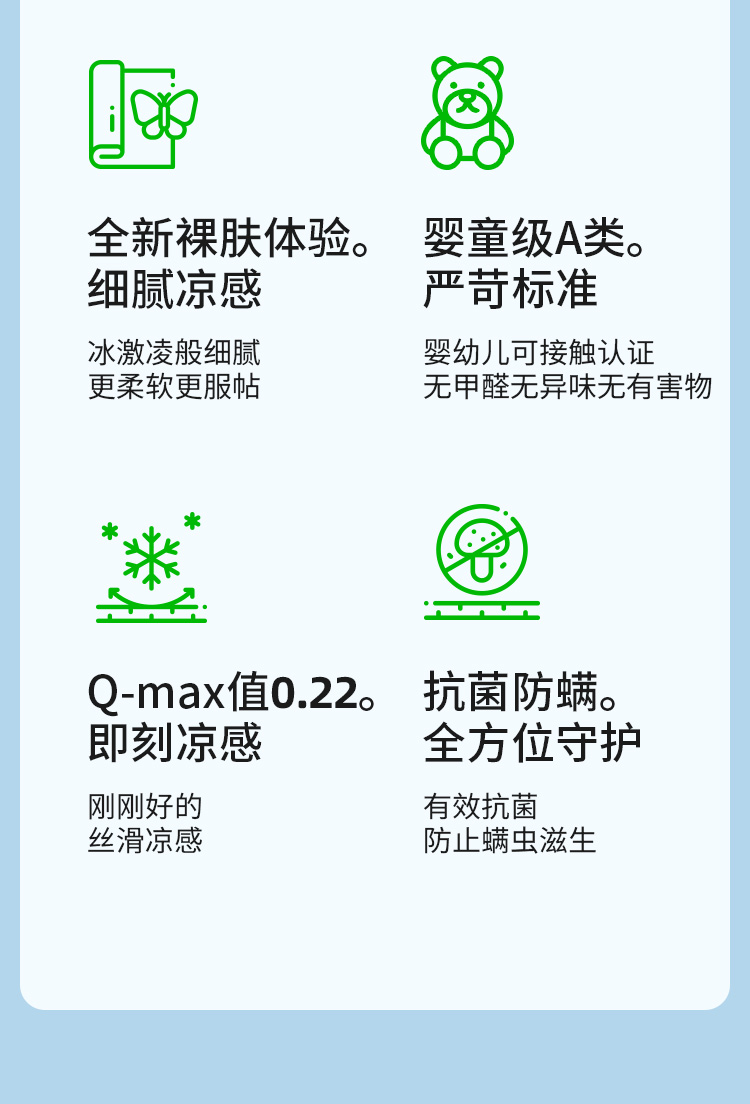 全新裸肤体验。
细腻凉感

冰激凌般细腻
更柔软更服帖

婴童级A类。
严苛标准

婴幼儿可接触认证
无甲醛无异味无有害物

Q-max值0.22。
即刻凉感

刚刚好的
丝滑凉感

抗菌防螨。
全方位守护

有效抗菌
防止螨虫滋生