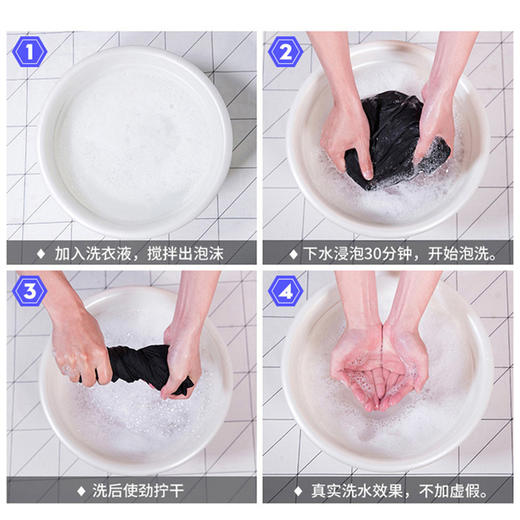 1
◆ 加入洗衣液，搅拌出泡沫

2
◆ 下水浸泡30分钟，开始泡洗。

3
◆ 洗后使劲拧干

4
◆ 真实洗水效果，不加虚假。