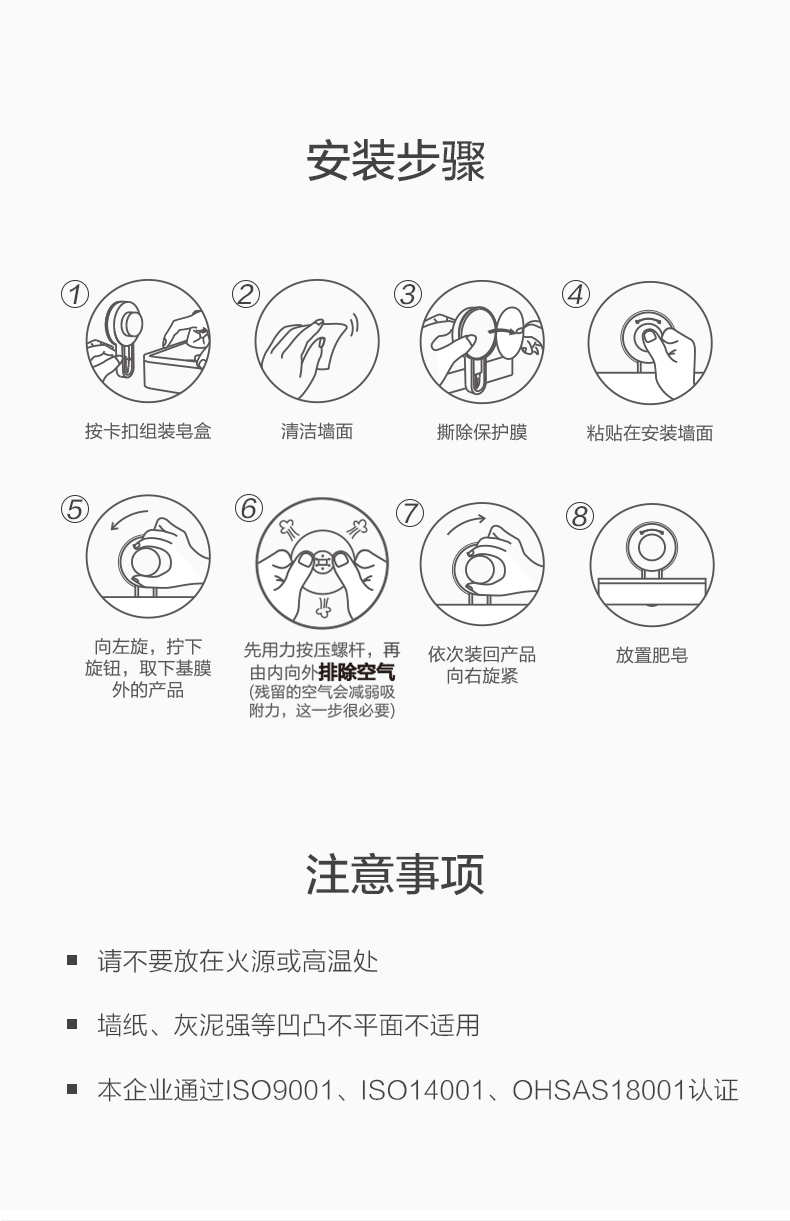 安装步骤

①
按卡扣组装皂盒

②
清洁墙面

③
撕除保护膜

④
粘贴在安装墙面

⑤
向左旋，拧下旋钮，取下基膜外的产品

⑥
先用力按压螺杆，再由内向外排除空气
(残留的空气会减弱吸附力，这一步很必要)

⑦
依次装回产品向右旋紧

⑧
放置肥皂

注意事项

▪ 请不要放在火源或高温处

▪ 墙纸、灰泥强等凹凸不平面不适用

▪ 本企业通过ISO9001、ISO14001、OHSAS18001认证