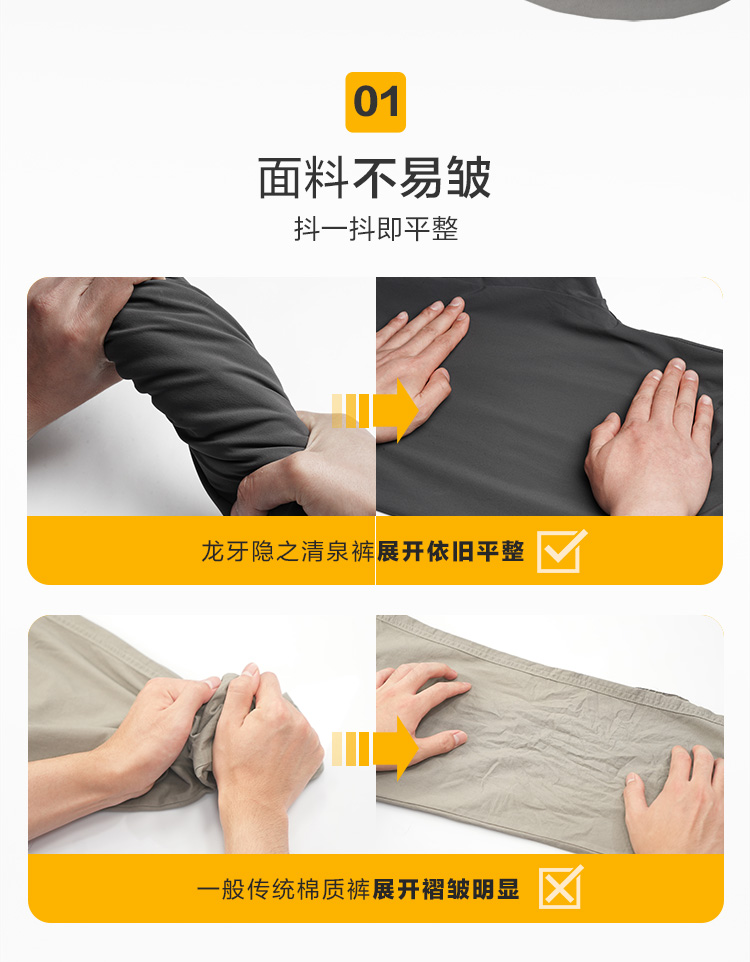 01

面料不易皱

抖一抖即平整

龙牙隐之清泉裤展开依旧平整

一般传统棉质裤展开褶皱明显