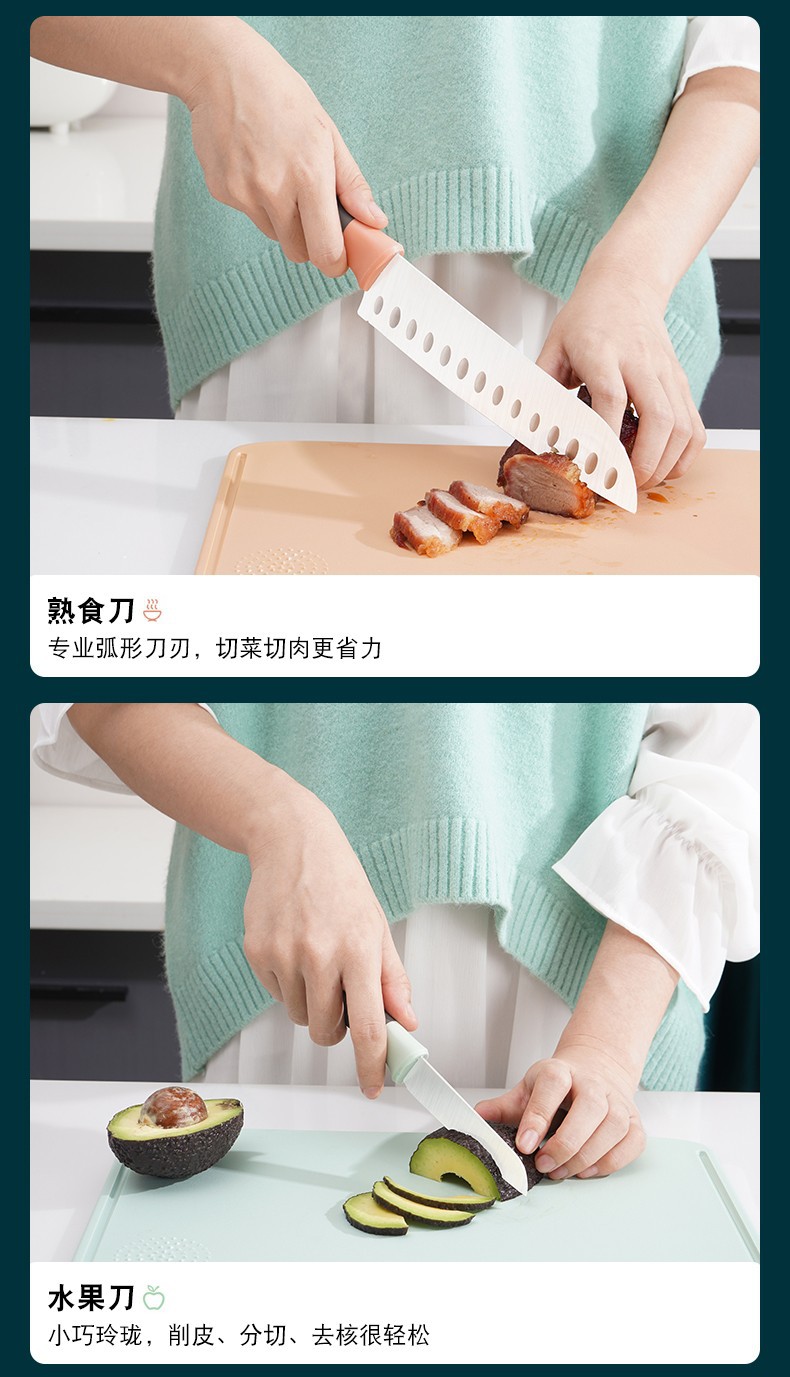 熟食刀

专业弧形刀刃，切菜切肉更省力

水果刀

小巧玲珑，削皮、分切、去核很轻松