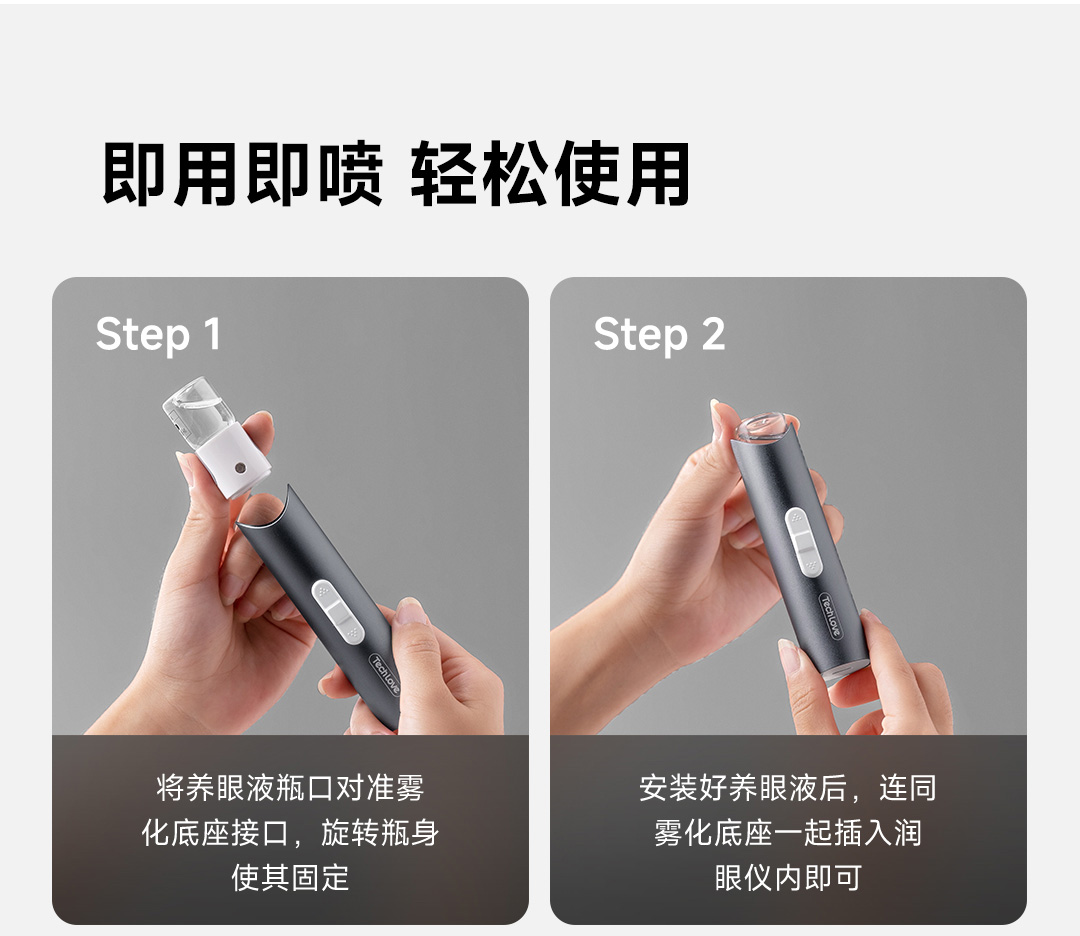 即用即喷 轻松使用

Step 1

TechLove

将养眼液瓶口对准雾化底座接口，旋转瓶身使其固定

Step 2

TechLove

安装好养眼液后，连同雾化底座一起插入润眼仪内即可