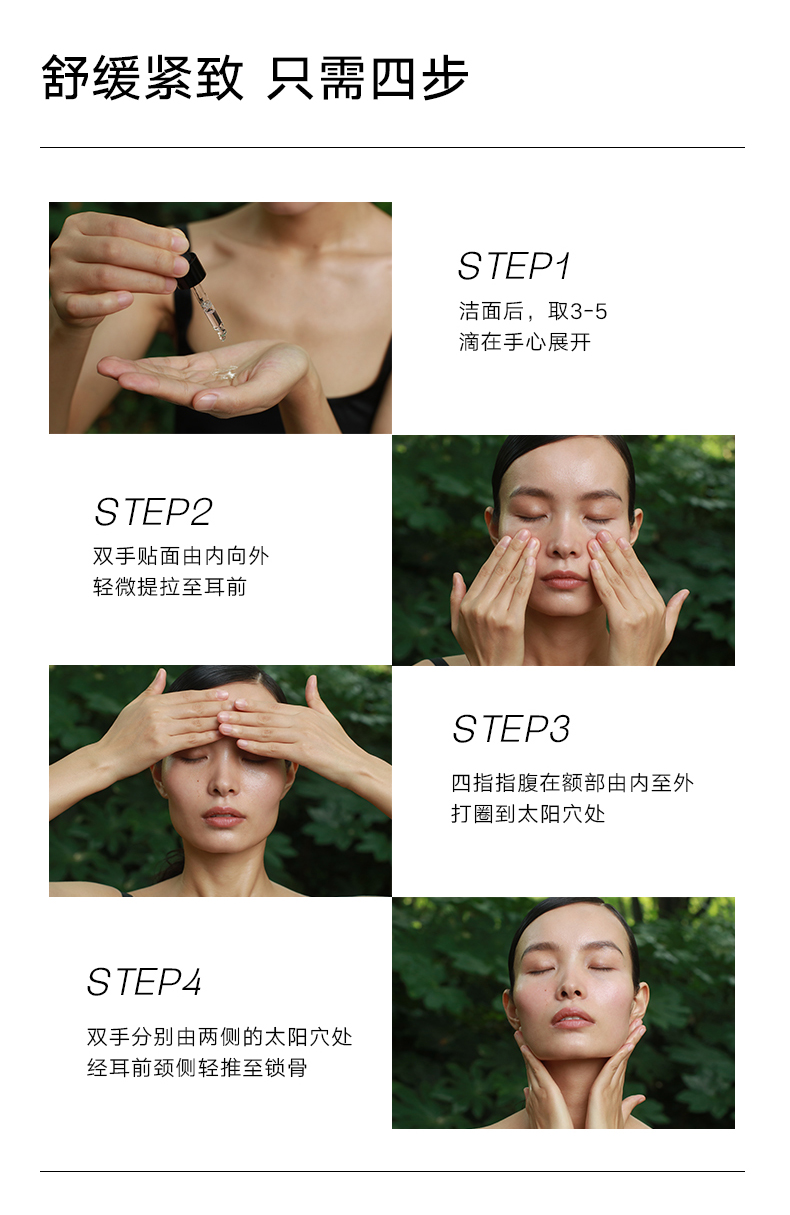 舒缓紧致 只需四步

STEP1
洁面后，取3-5
滴在手心展开

STEP2
双手贴面由内向外
轻微提拉至耳前

STEP3
四指指腹在额部由内至外
打圈到太阳穴处

STEP4
双手分别由两侧的太阳穴处
经耳前颈侧轻推至锁骨