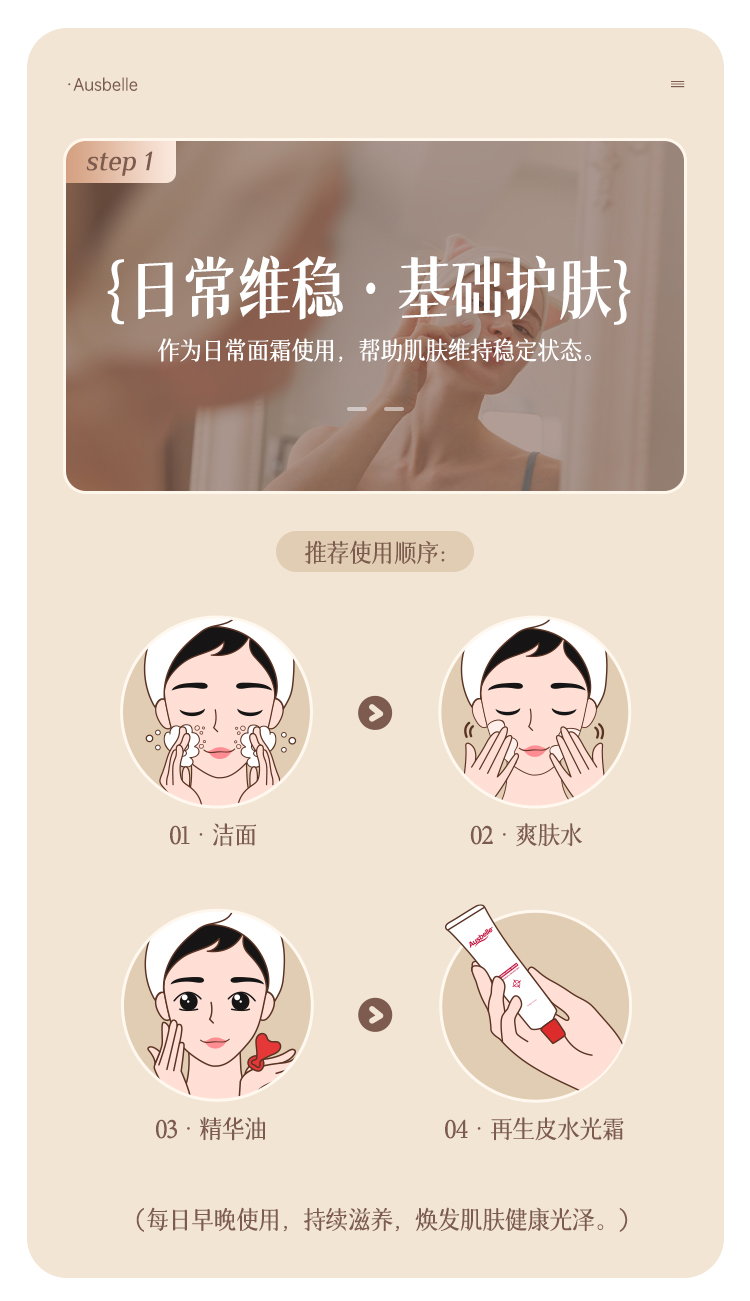 · Ausbelle

step 1

{日常维稳 · 基础护肤}

作为日常面霜使用，帮助肌肤维持稳定状态。

推荐使用顺序:

01 · 洁面

02 · 爽肤水

03 · 精华油

Ausbelle

04 · 再生皮水光霜

（每日早晚使用，持续滋养，焕发肌肤健康光泽。）