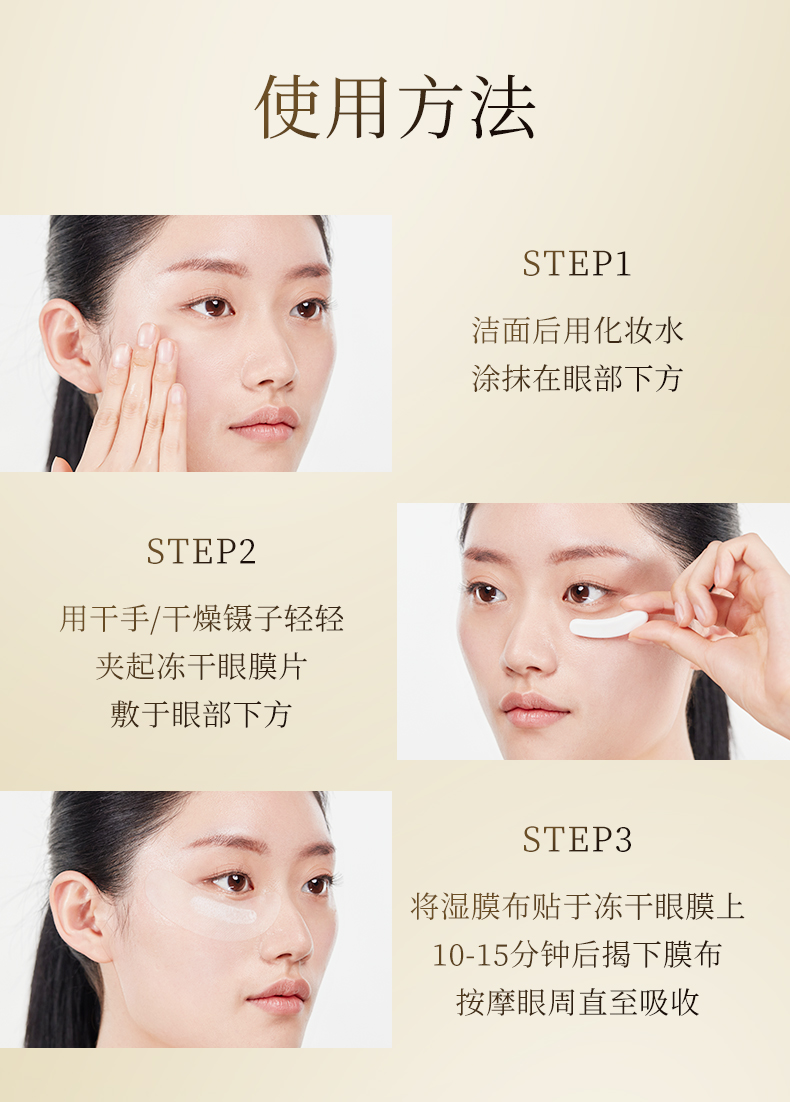 使用方法

STEP1

洁面后用化妆水
涂抹在眼部下方

STEP2

用干手/干燥镊子轻轻
夹起冻干眼膜片
敷于眼部下方

STEP3

将湿膜布贴于冻干眼膜上
10-15分钟后揭下膜布
按摩眼周直至吸收