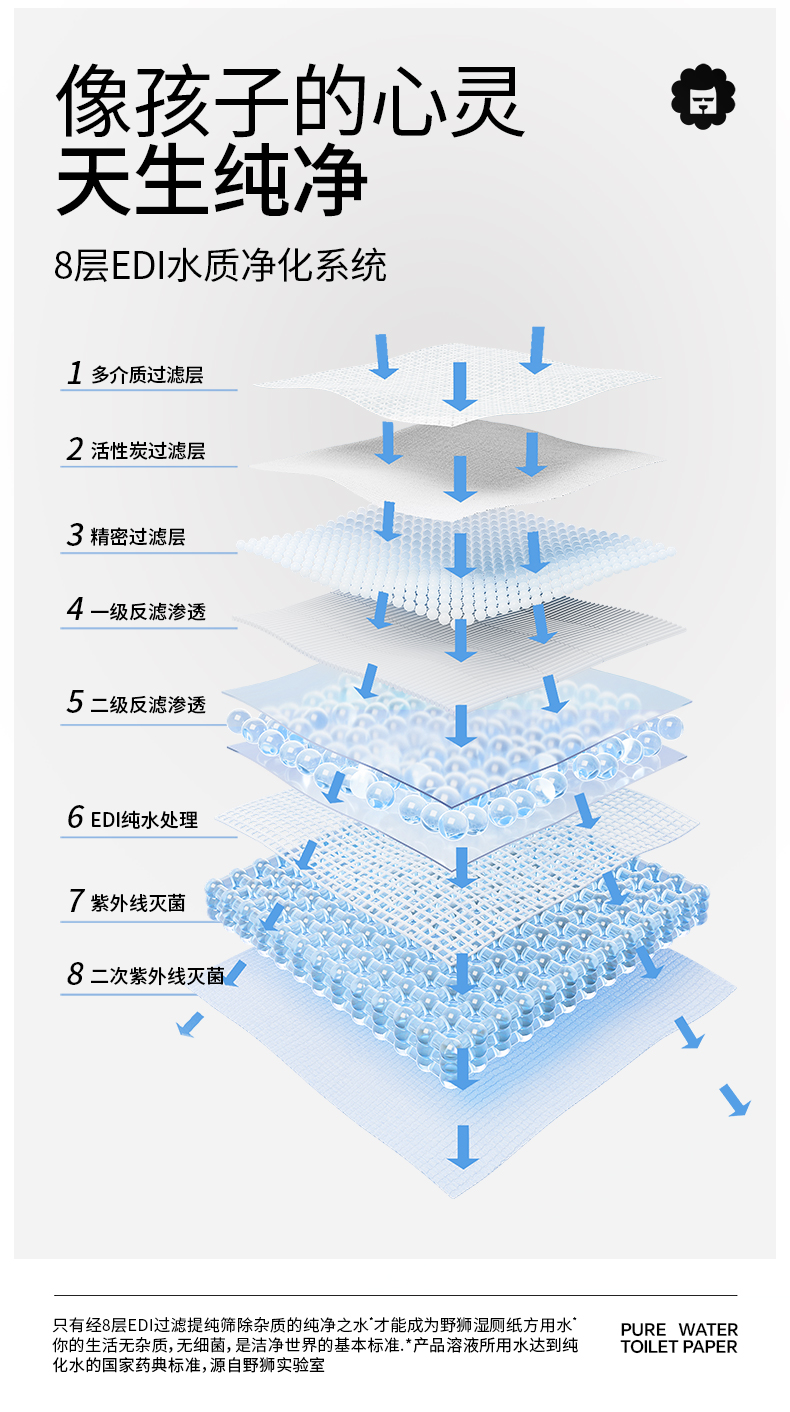 像孩子的心灵
天生纯净

8层EDI水质净化系统

1 多介质过滤层

2 活性炭过滤层

3 精密过滤层

4 一级反滤渗透

5 二级反滤渗透

6 EDI纯水处理

7 紫外线灭菌

8 二次紫外线灭菌

只有经8层EDI过滤提纯筛除杂质的纯净之水*才能成为野狮湿厕纸方用水*
你的生活无杂质，无细菌，是洁净世界的基本标准.*产品溶液所用水达到纯化水的国家药典标准，源自野狮实验室

PURE WATER
TOILET PAPER