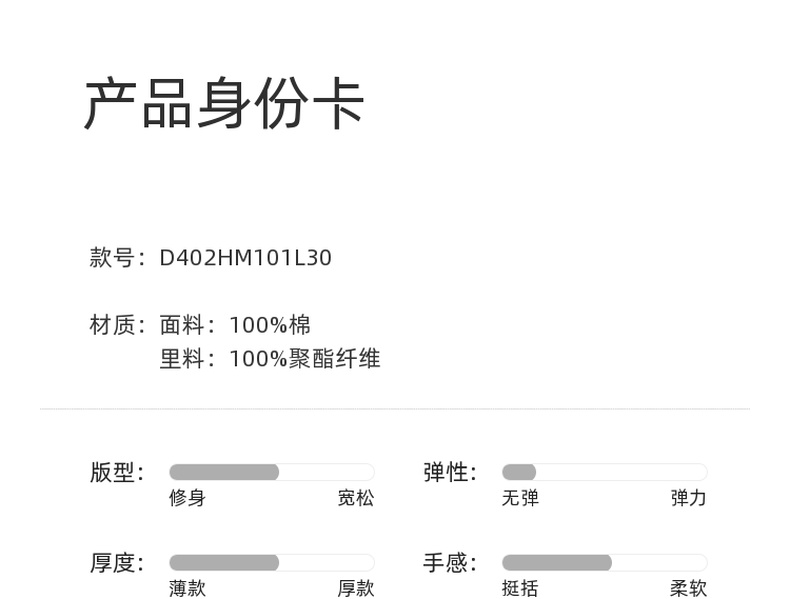 产品身份卡

款号：D402HM101L30

材质：面料：100%棉
里料：100%聚酯纤维

版型：
修身 宽松

弹性：
无弹 弹力

厚度：
薄款 厚款

手感：
挺括 柔软