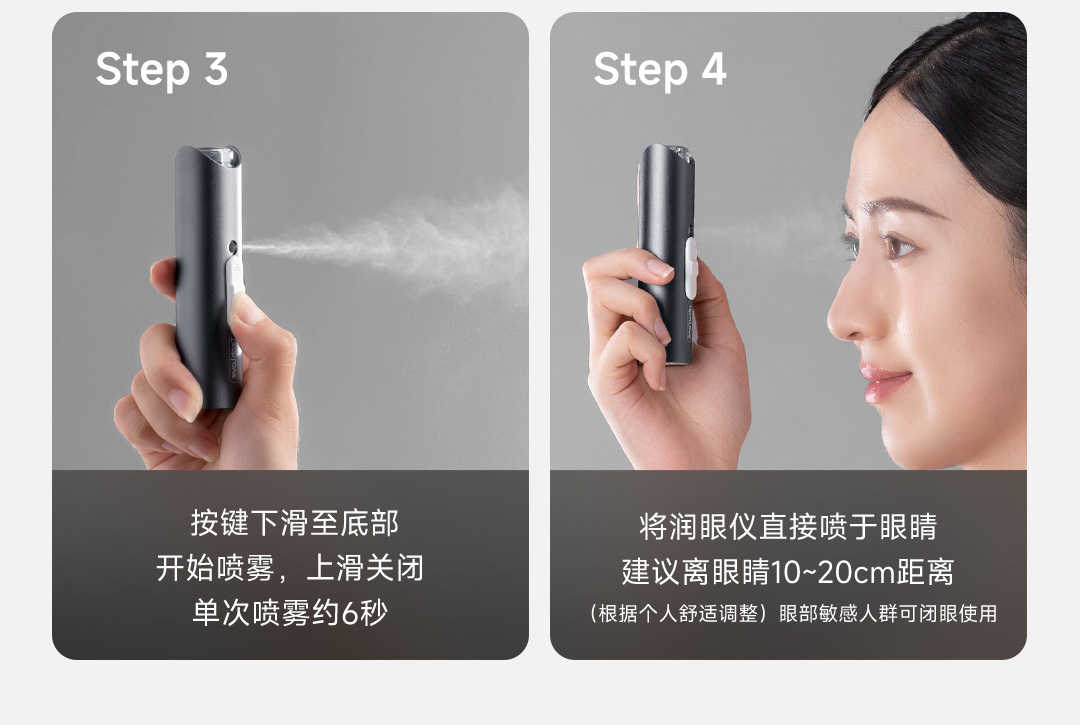 Step 3

按键下滑至底部
开始喷雾，上滑关闭
单次喷雾约6秒

Step 4

将润眼仪直接喷于眼睛
建议离眼睛10~20cm距离
（根据个人舒适调整）眼部敏感人群可闭眼使用