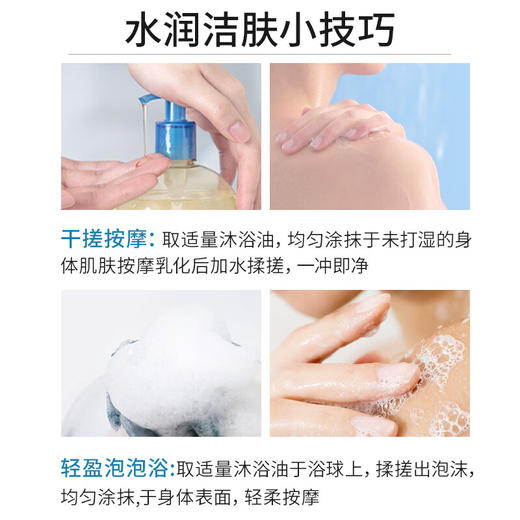 水润洁肤小技巧

干搓按摩：取适量沐浴油，均匀涂抹于未打湿的身体肌肤按摩乳化后加水揉搓，一冲即净

轻盈泡泡浴:取适量沐浴油于浴球上，揉搓出泡沫，均匀涂抹,于身体表面，轻柔按摩