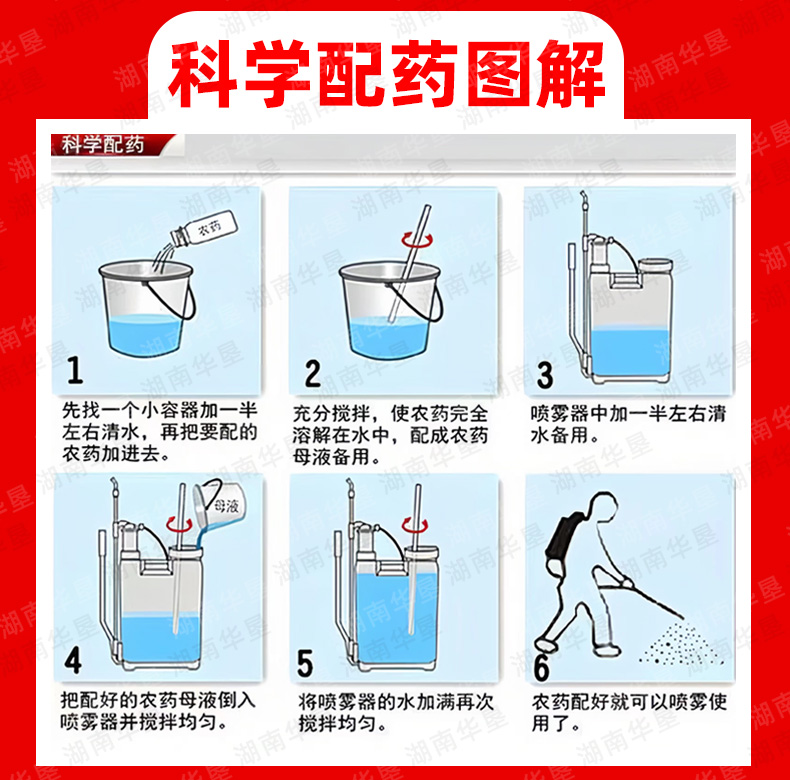 科学配药图解

科学配药

农药

1
先找一个小容器加一半左右清水，再把要配的农药加进去。

2
充分搅拌，使农药完全溶解在水中，配成农药母液备用。

3
喷雾器中加一半左右清水备用。

母液

4
把配好的农药母液倒入喷雾器并搅拌均匀。

5
将喷雾器的水加满再次搅拌均匀。

6
农药配好就可以喷雾使用了。

湖南华垦