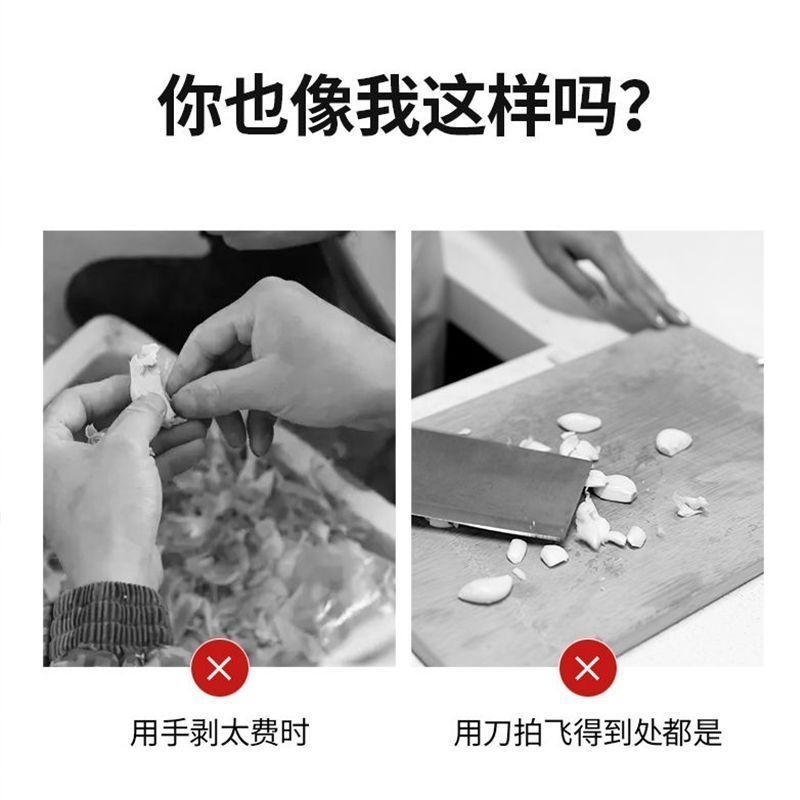 你也像我这样吗?

用手剥太费时

用刀拍飞得到处都是