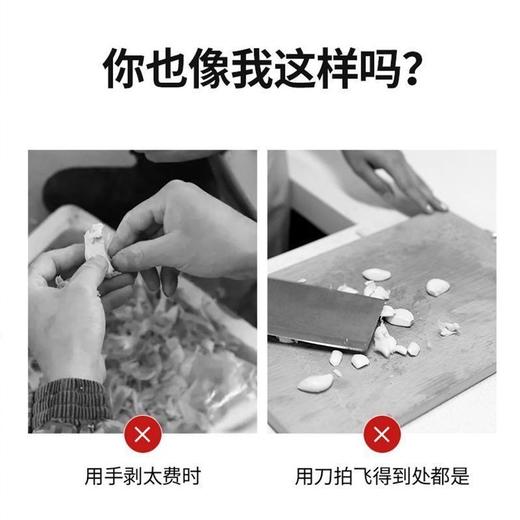 你也像我这样吗?

用手剥太费时

用刀拍飞得到处都是