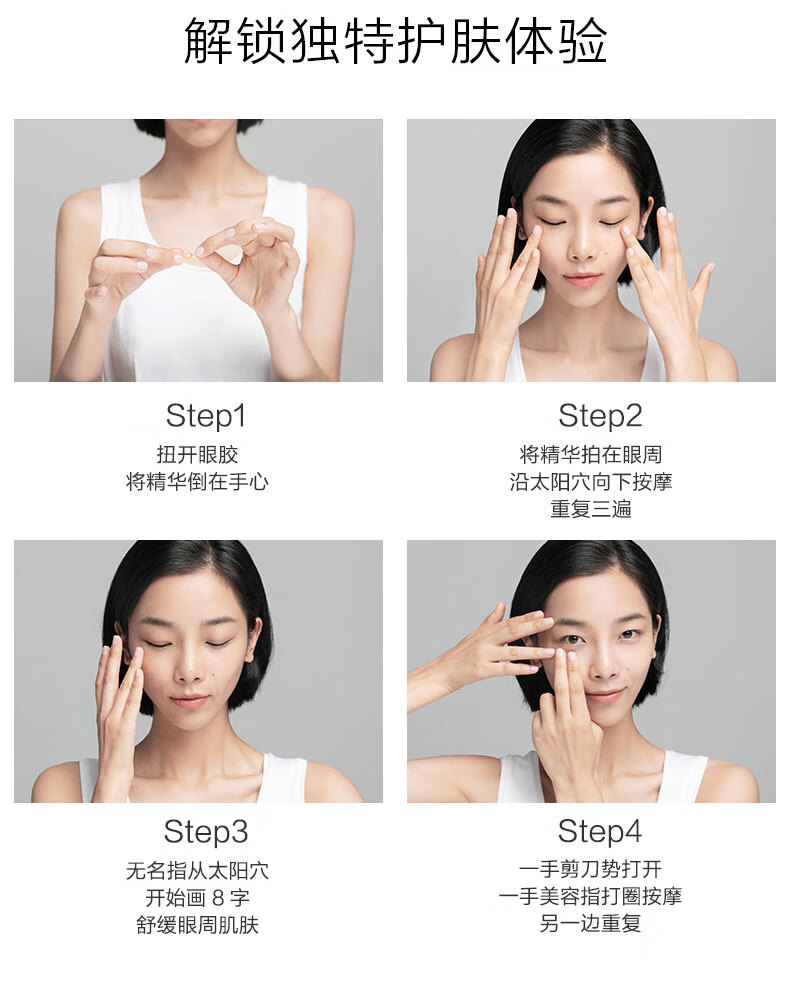 解锁独特护肤体验

Step1
扭开眼胶
将精华倒在手心

Step2
将精华拍在眼周
沿太阳穴向下按摩
重复三遍

Step3
无名指从太阳穴
开始画 8 字
舒缓眼周肌肤

Step4
一手剪刀势打开
一手美容指打圈按摩
另一边重复