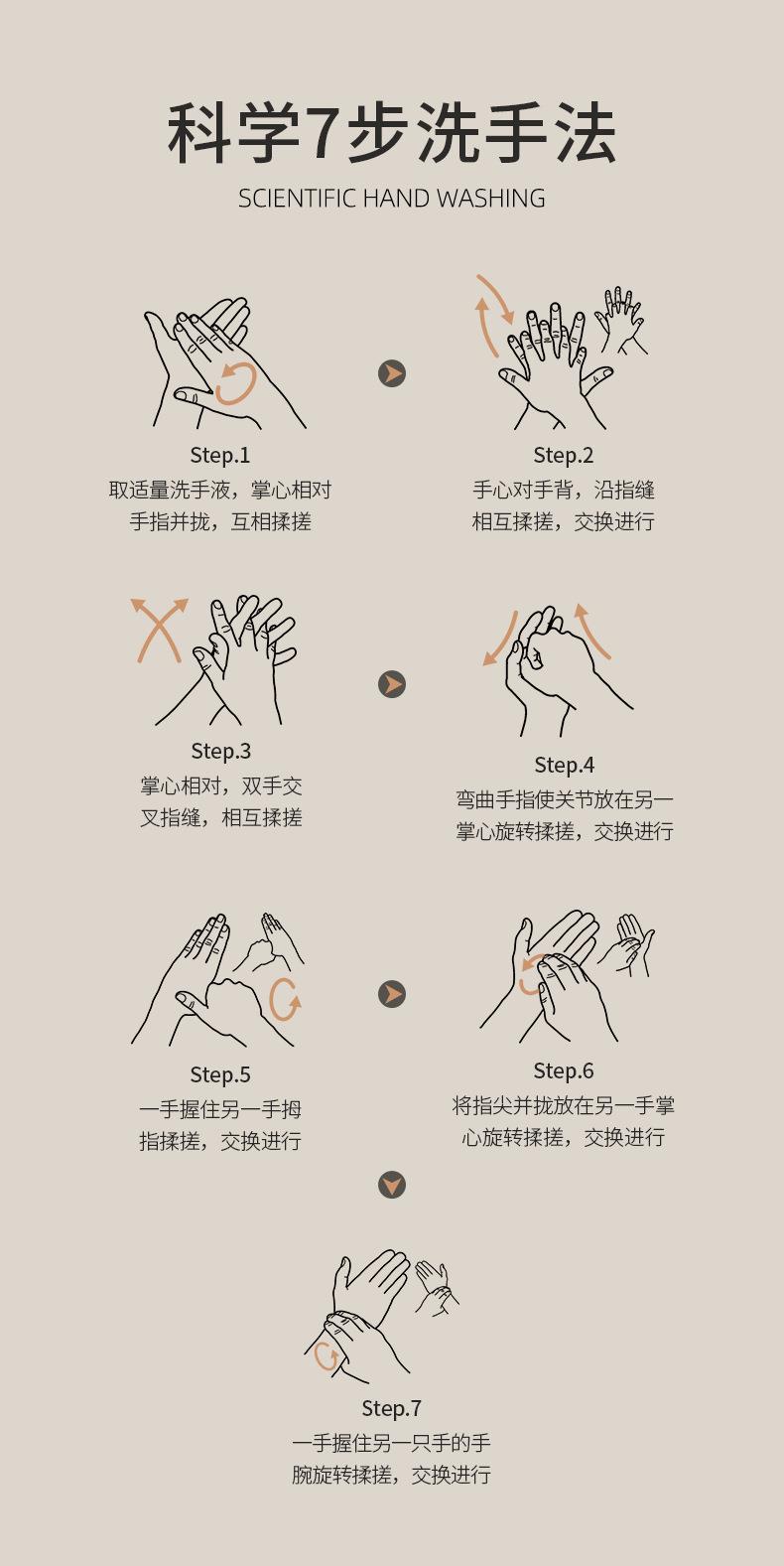 科学7步洗手法
SCIENTIFIC HAND WASHING

Step.1
取适量洗手液，掌心相对
手指并拢，互相揉搓

Step.2
手心对手背，沿指缝
相互揉搓，交换进行

Step.3
掌心相对，双手交
叉指缝，相互揉搓

Step.4
弯曲手指使关节放在另一
掌心旋转揉搓，交换进行

Step.5
一手握住另一手拇
指揉搓，交换进行

Step.6
将指尖并拢放在另一手掌
心旋转揉搓，交换进行

Step.7
一手握住另一只手的手
腕旋转揉搓，交换进行