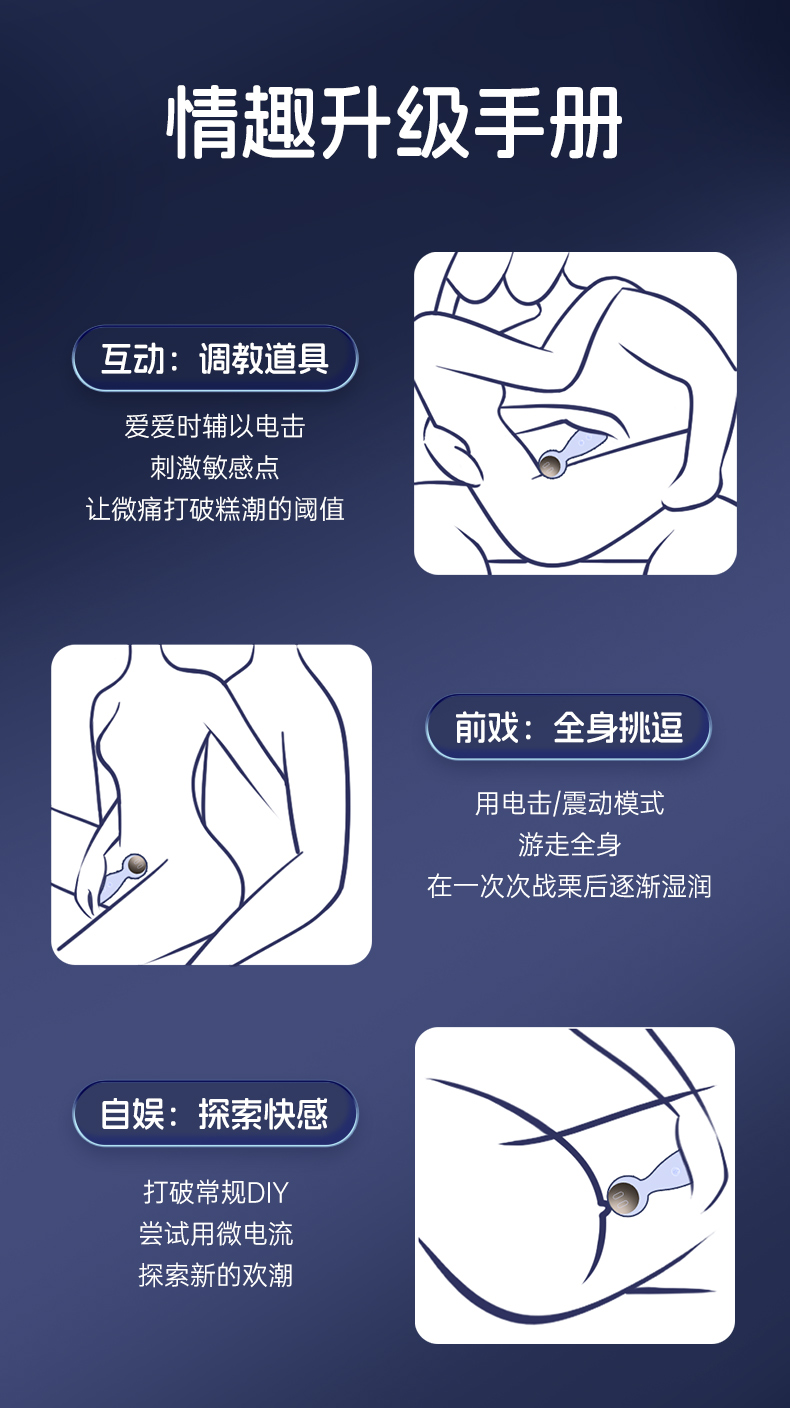 情趣升级手册

互动：调教道具

爱爱时辅以电击
刺激敏感点
让微痛打破糕潮的阈值

前戏：全身挑逗

用电击/震动模式
游走全身
在一次次战栗后逐渐湿润

自娱：探索快感

打破常规DIY
尝试用微电流
探索新的欢潮