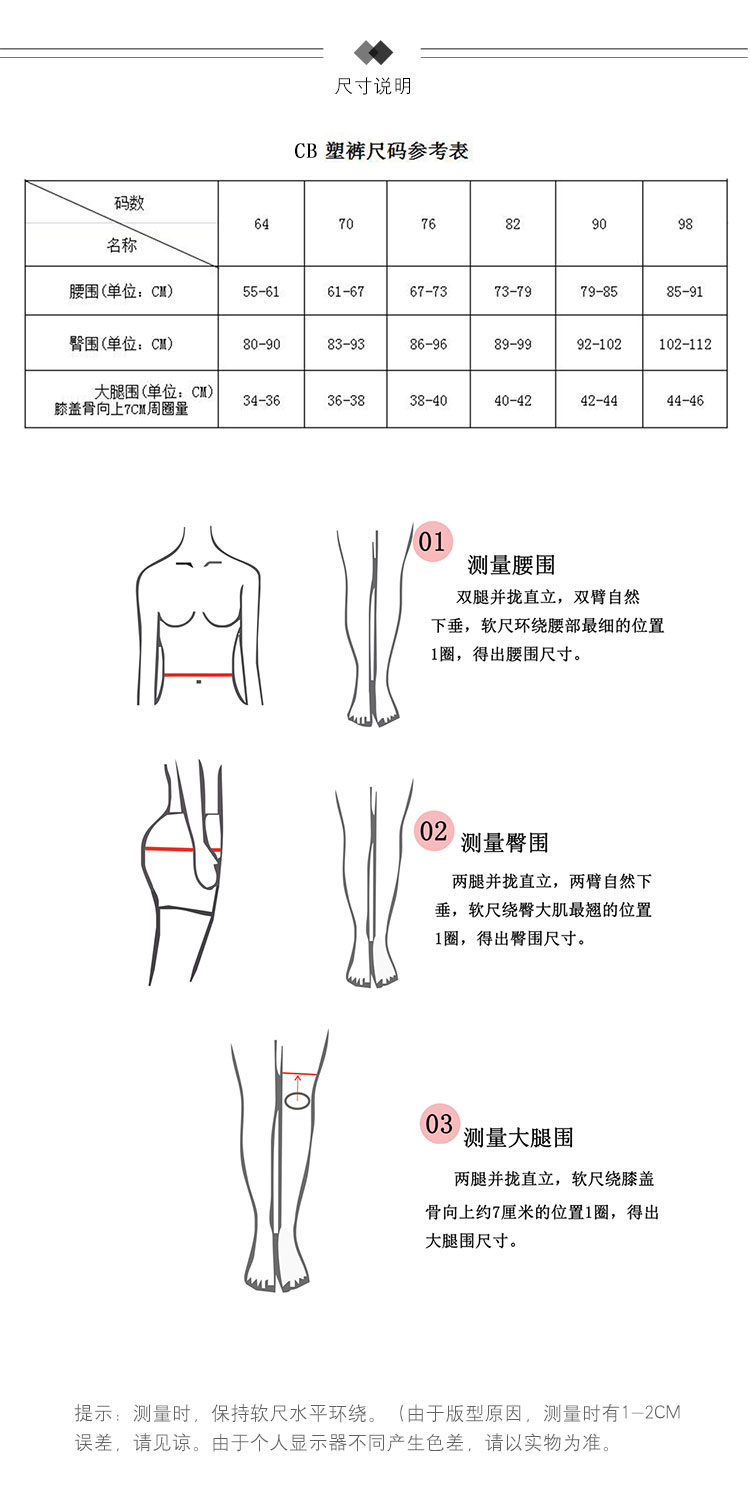 尺寸说明

CB 塑裤尺码参考表

| 码数 / 名称 | 64 | 70 | 76 | 82 | 90 | 98 |
|---|---|---|---|---|---|---|
| 腰围(单位：CM) | 55-61 | 61-67 | 67-73 | 73-79 | 79-85 | 85-91 |
| 臀围(单位：CM) | 80-90 | 83-93 | 86-96 | 89-99 | 92-102 | 102-112 |
| 大腿围(单位：CM) 膝盖骨向上7CM周圈量 | 34-36 | 36-38 | 38-40 | 40-42 | 42-44 | 44-46 |

01 测量腰围
双腿并拢直立，双臂自然下垂，软尺环绕腰部最细的位置1圈，得出腰围尺寸。

02 测量臀围
两腿并拢直立，两臂自然下垂，软尺绕臀大肌最翘的位置1圈，得出臀围尺寸。

03 测量大腿围
两腿并拢直立，软尺绕膝盖骨向上约7厘米的位置1圈，得出大腿围尺寸。

提示：测量时，保持软尺水平环绕。（由于版型原因，测量时有1-2CM误差，请见谅。由于个人显示器不同产生色差，请以实物为准。