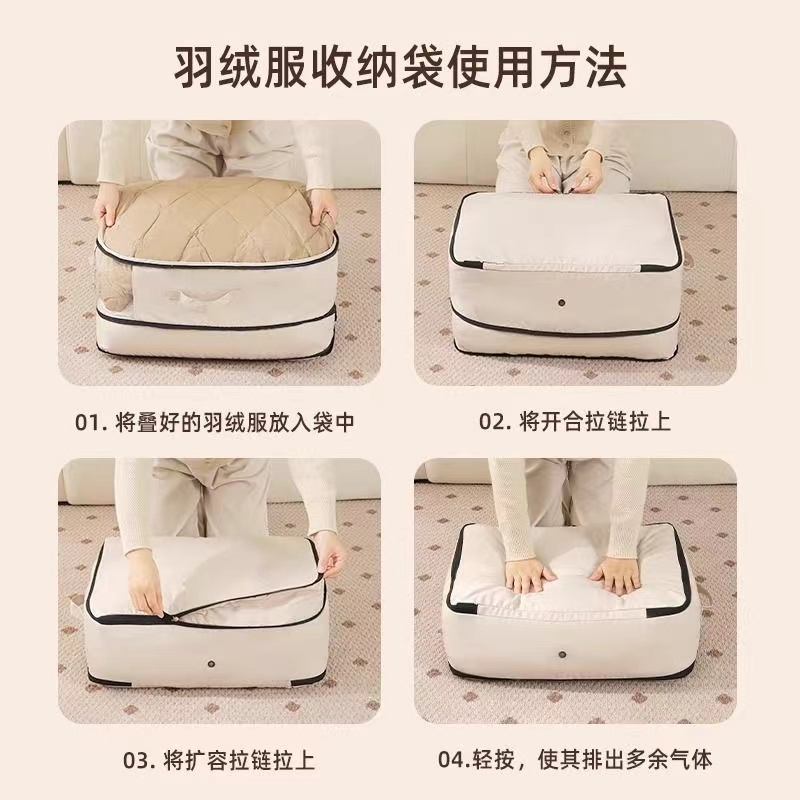 羽绒服收纳袋使用方法

01. 将叠好的羽绒服放入袋中

02. 将开合拉链拉上

03. 将扩容拉链拉上

04.轻按，使其排出多余气体