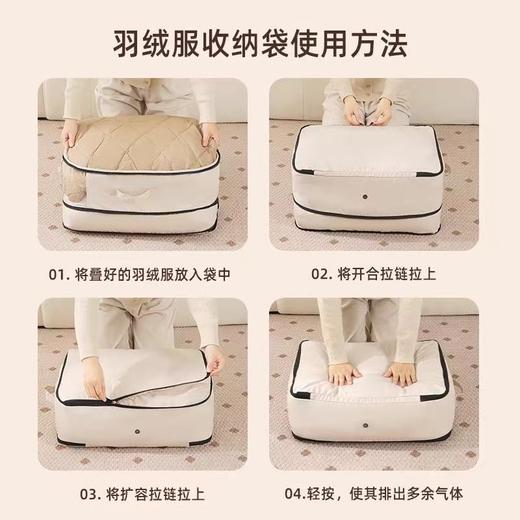 羽绒服收纳袋使用方法

01. 将叠好的羽绒服放入袋中

02. 将开合拉链拉上

03. 将扩容拉链拉上

04.轻按，使其排出多余气体