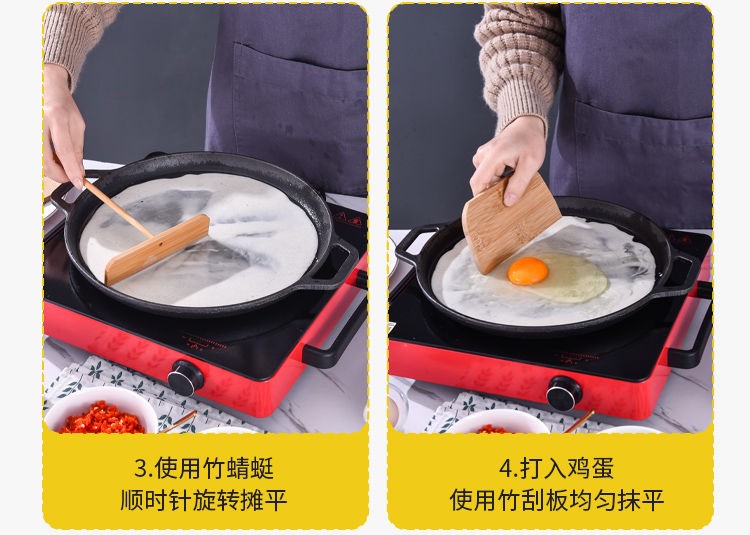 3.使用竹蜻蜓
顺时针旋转摊平

4.打入鸡蛋
使用竹刮板均匀抹平