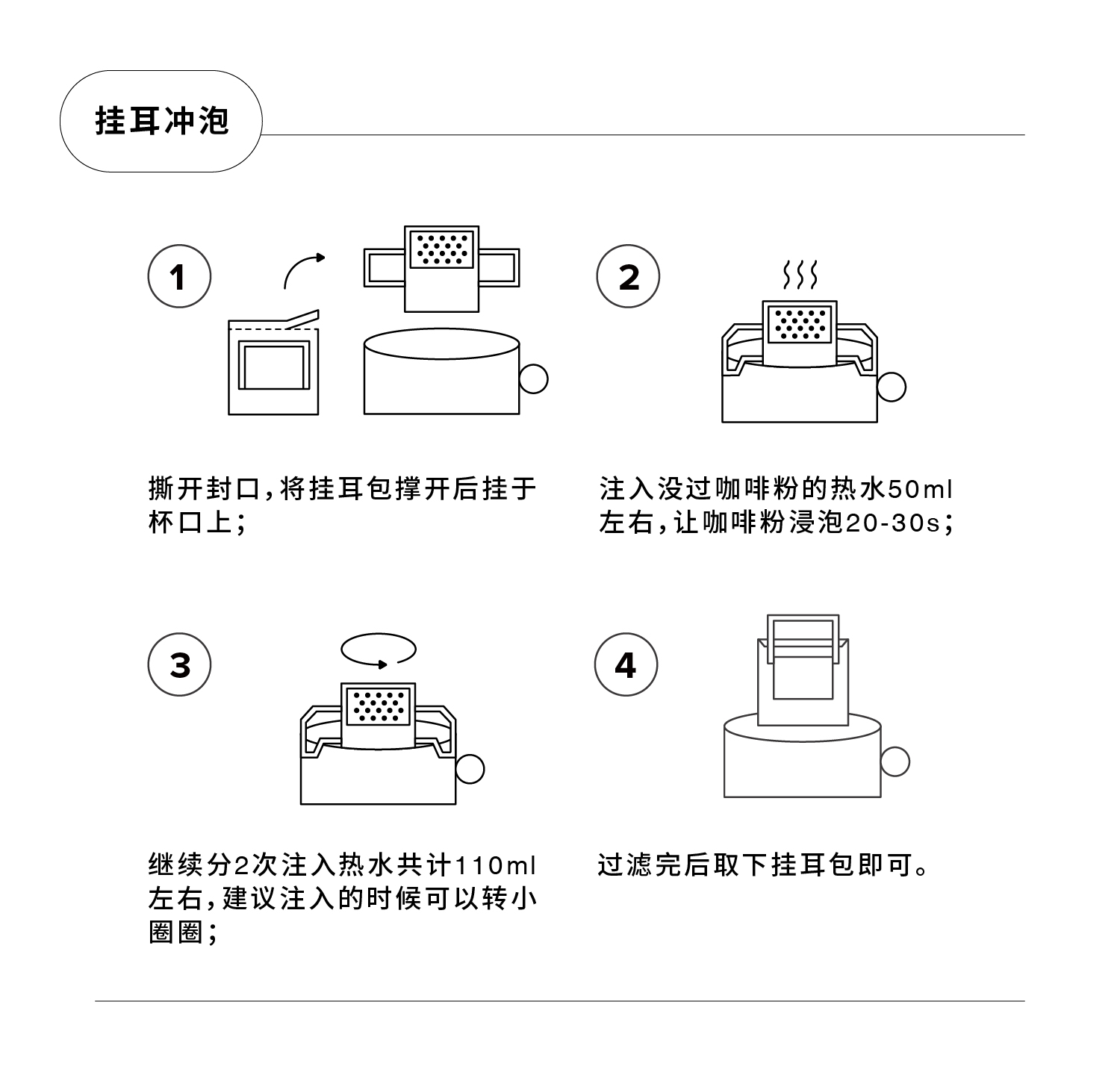 挂耳冲泡

1

撕开封口，将挂耳包撑开后挂于杯口上；

2

注入没过咖啡粉的热水50ml左右，让咖啡粉浸泡20-30s；

3

继续分2次注入热水共计110ml左右，建议注入的时候可以转小圈圈；

4

过滤完后取下挂耳包即可。