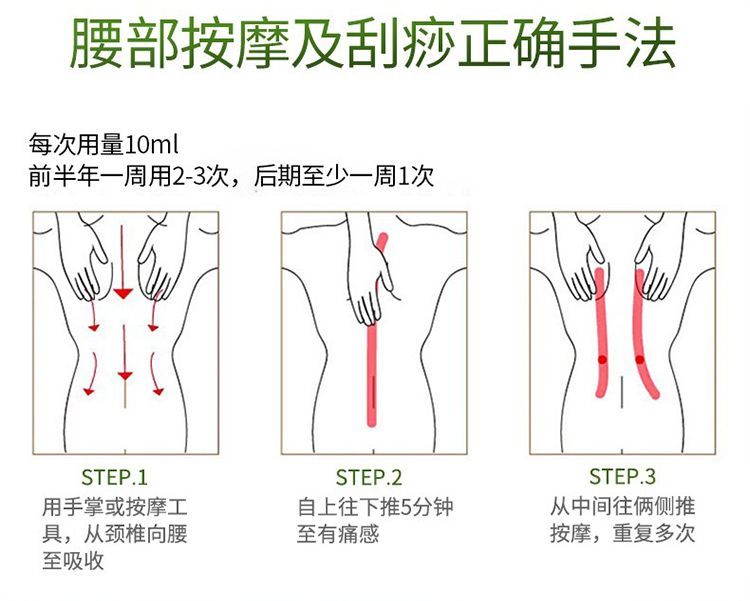 腰部按摩及刮痧正确手法

每次用量10ml
前半年一周用2-3次，后期至少一周1次

STEP.1
用手掌或按摩工具，从颈椎向腰至吸收

STEP.2
自上往下推5分钟至有痛感

STEP.3
从中间往俩侧推按摩，重复多次